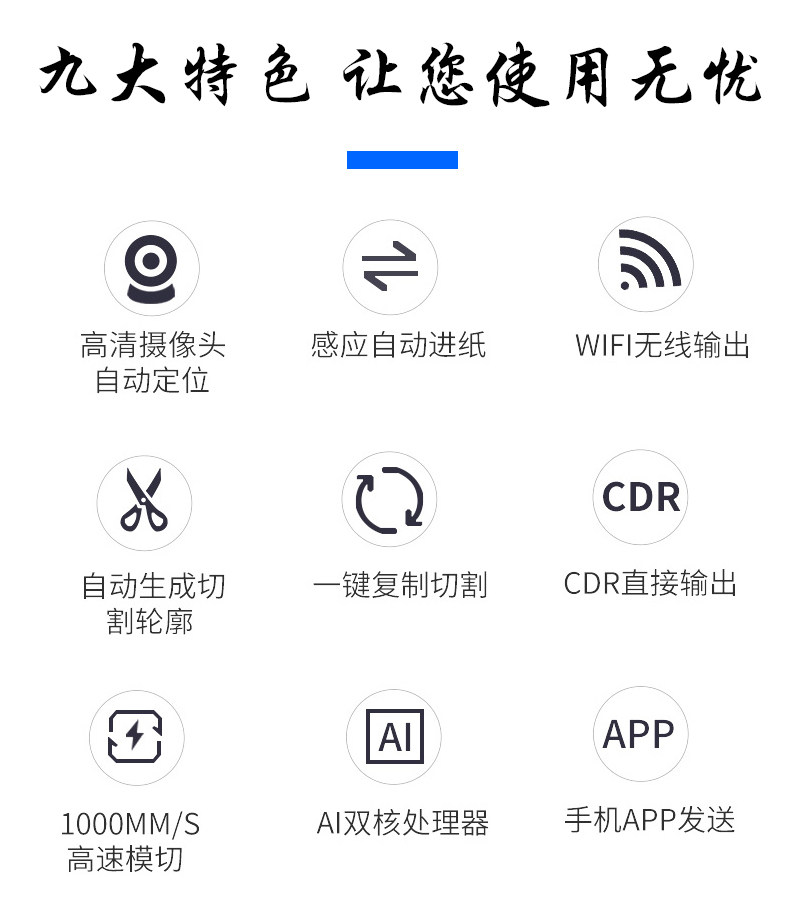 九大特色 让您使用无忧

高清摄像头
自动定位

感应自动进纸

WIFI无线输出

自动生成切
割轮廓

一键复制切割

CDR

CDR直接输出

1000MM/S
高速模切

AI

AI双核处理器

APP

手机APP发送