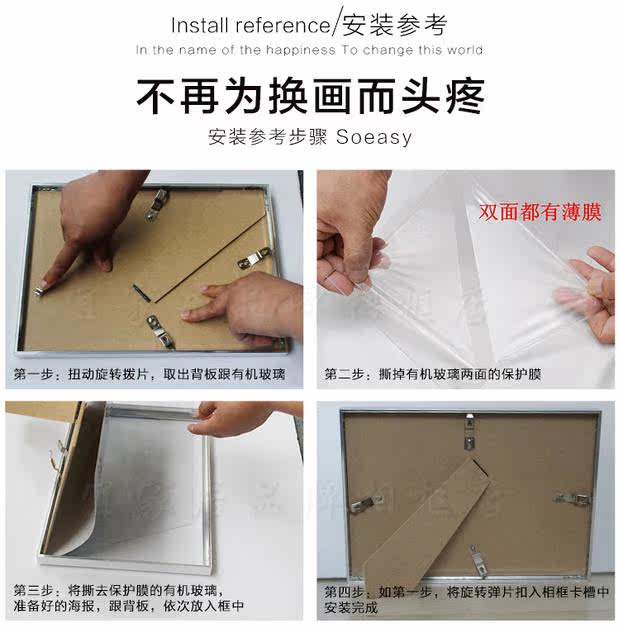 Install reference/安装参考
In the name of the happiness To change this world

不再为换画而头疼

安装参考步骤 Soeasy

第一步：扭动旋转拨片，取出背板跟有机玻璃

双面都有薄膜

第二步：撕掉有机玻璃两面的保护膜

第三步：将撕去保护膜的有机玻璃，准备好的海报，跟背板，依次放入框中

第四步：如第一步，将旋转弹片扣入相框卡槽中安装完成