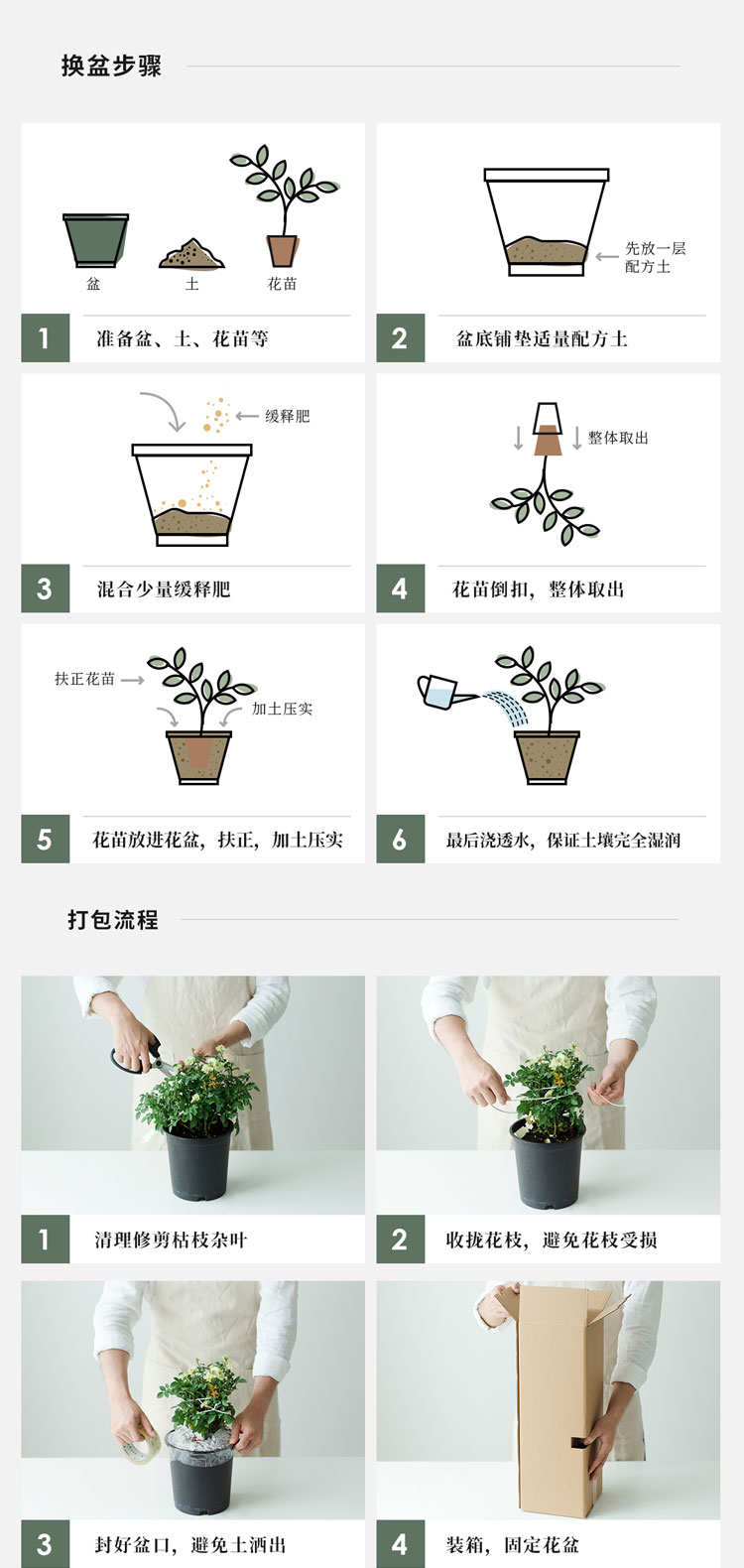 换盆步骤

盆
土
花苗

1 准备盆、土、花苗等

先放一层配方土

2 盆底铺垫适量配方土

缓释肥

3 混合少量缓释肥

整体取出

4 花苗倒扣，整体取出

扶正花苗
加土压实

5 花苗放进花盆，扶正，加土压实

6 最后浇透水，保证土壤完全湿润

打包流程

1 清理修剪枯枝杂叶

2 收拢花枝，避免花枝受损

3 封好盆口，避免土洒出

4 装箱，固定花盆