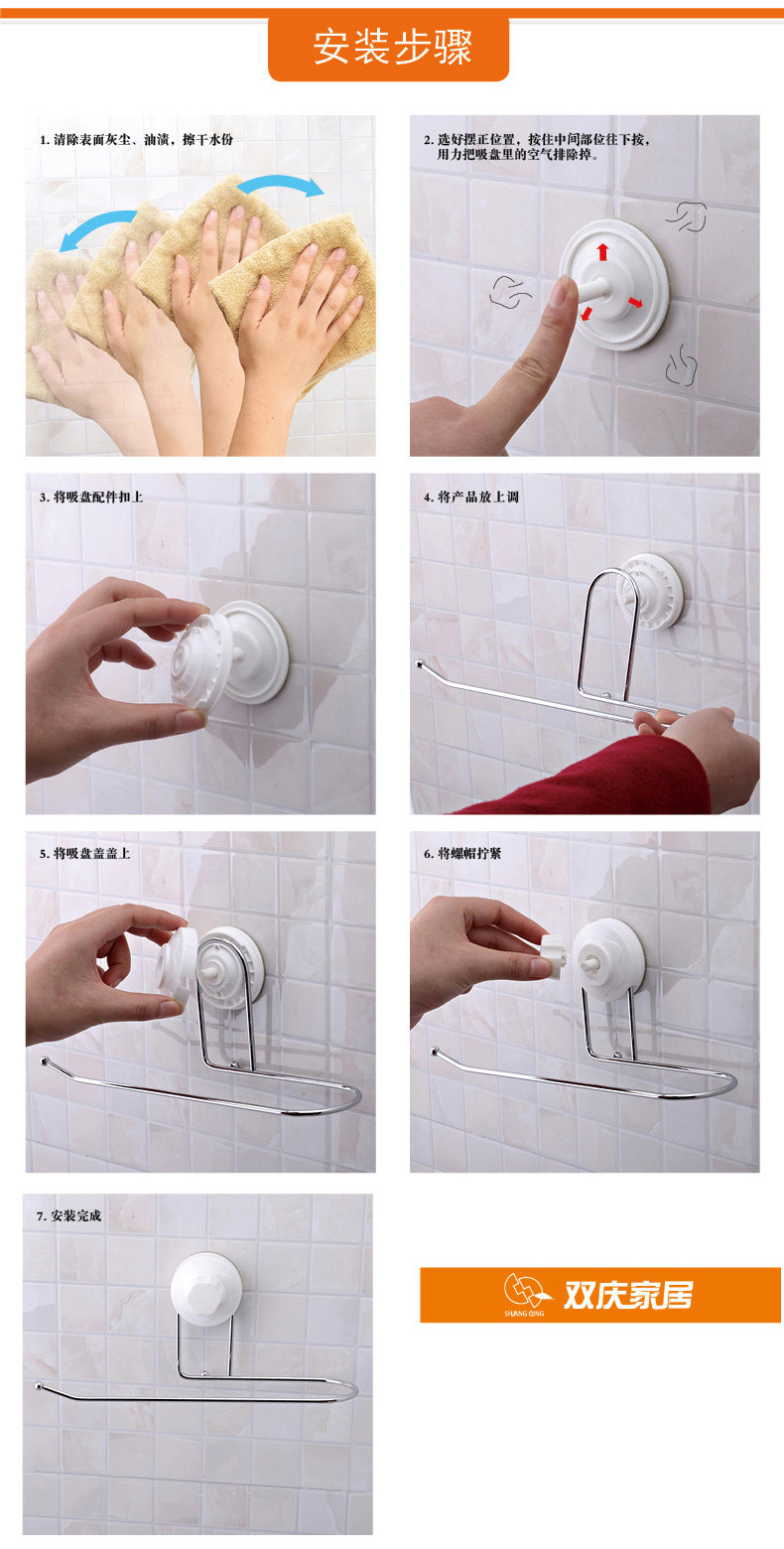 安装步骤

1. 清除表面灰尘、油渍，擦干水份

2. 选好摆正位置，按住中间部位往下按，用力把吸盘里的空气排除掉。

3. 将吸盘配件扣上

4. 将产品放上调

5. 将吸盘盖盖上

6. 将螺帽拧紧

7. 安装完成

SHUANG QING 双庆家居