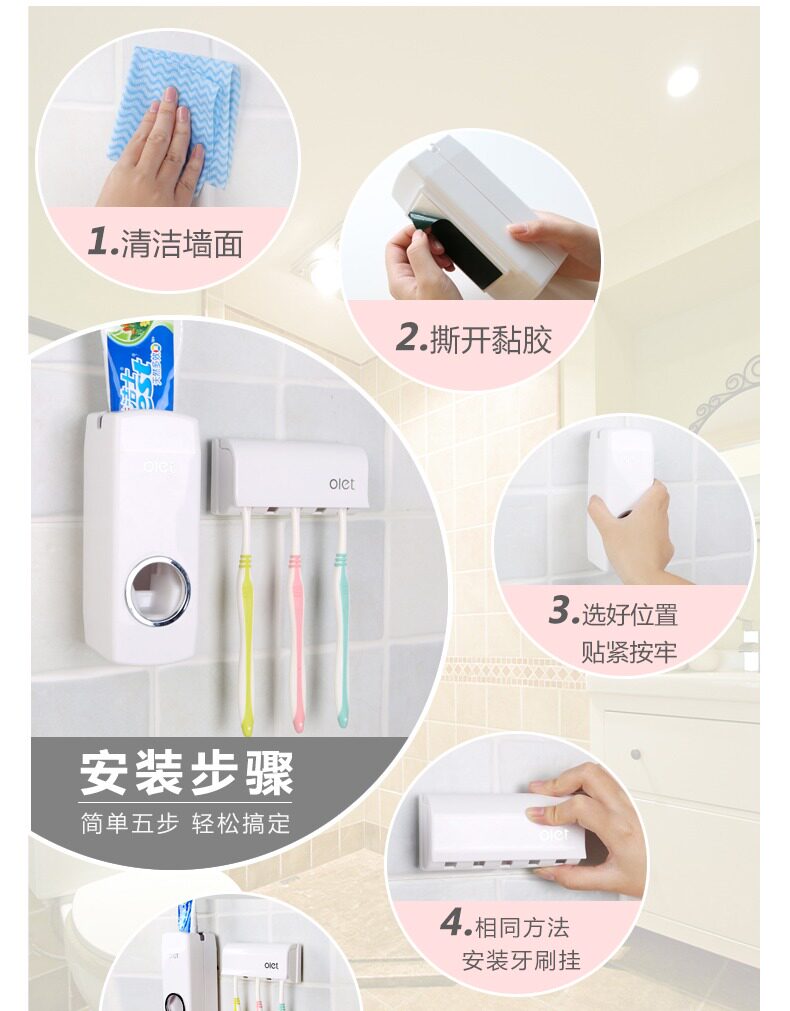 1.清洁墙面

2.撕开黏胶

olet

olet

3.选好位置
贴紧按牢

安装步骤
简单五步 轻松搞定

4.相同方法
安装牙刷挂

olet

olet