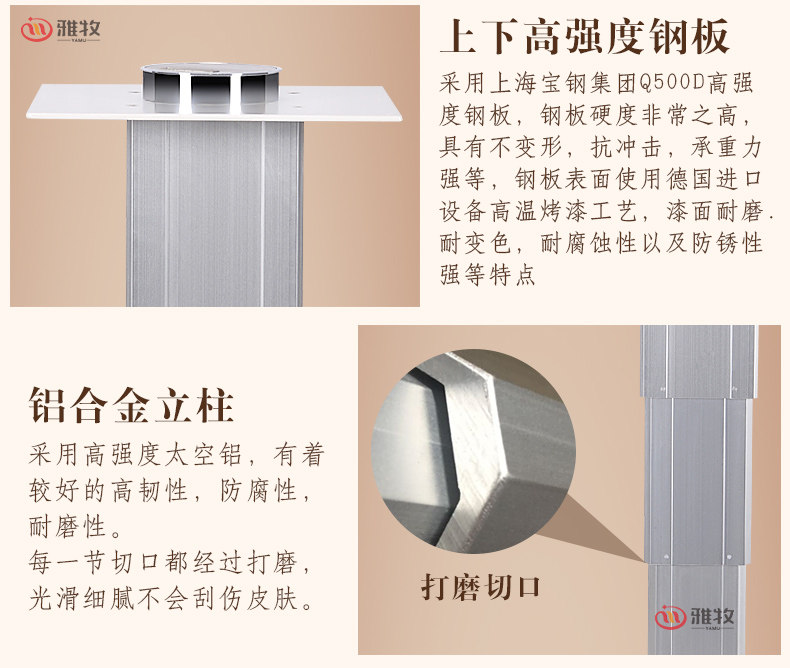 雅牧
YAMU

上下高强度钢板

采用上海宝钢集团Q500D高强度钢板，钢板硬度非常之高，具有不变形，抗冲击，承重力强等，钢板表面使用德国进口设备高温烤漆工艺，漆面耐磨.耐变色，耐腐蚀性以及防锈性强等特点

铝合金立柱

采用高强度太空铝，有着较好的高韧性，防腐性，耐磨性。
每一节切口都经过打磨，光滑细腻不会刮伤皮肤。

打磨切口

雅牧
YAMU