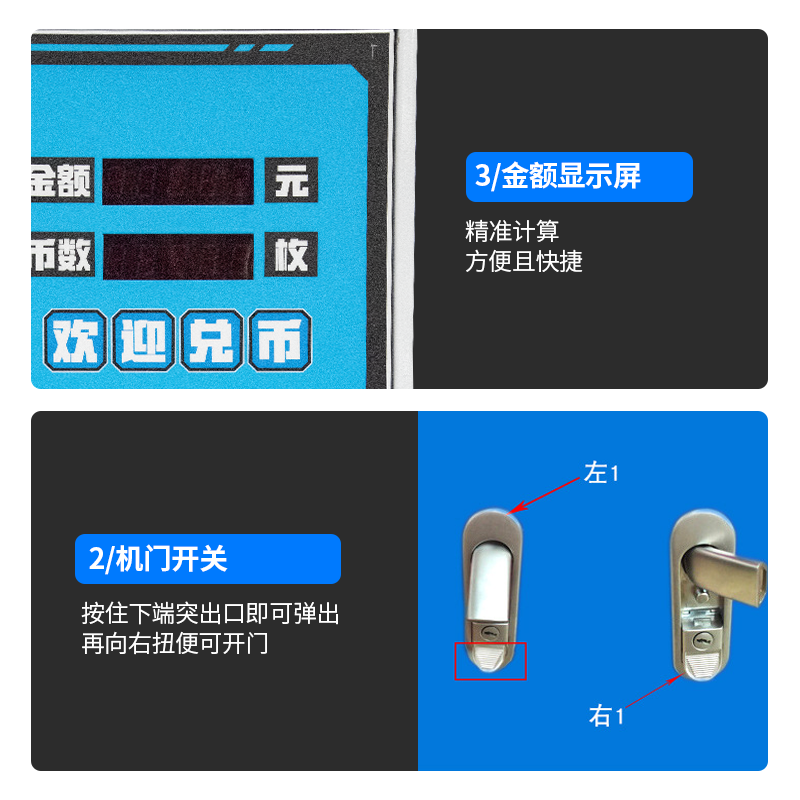 金额 元
币数 枚
欢迎兑币

3/金额显示屏

精准计算
方便且快捷

2/机门开关

按住下端突出口即可弹出
再向右扭便可开门

左1

右1