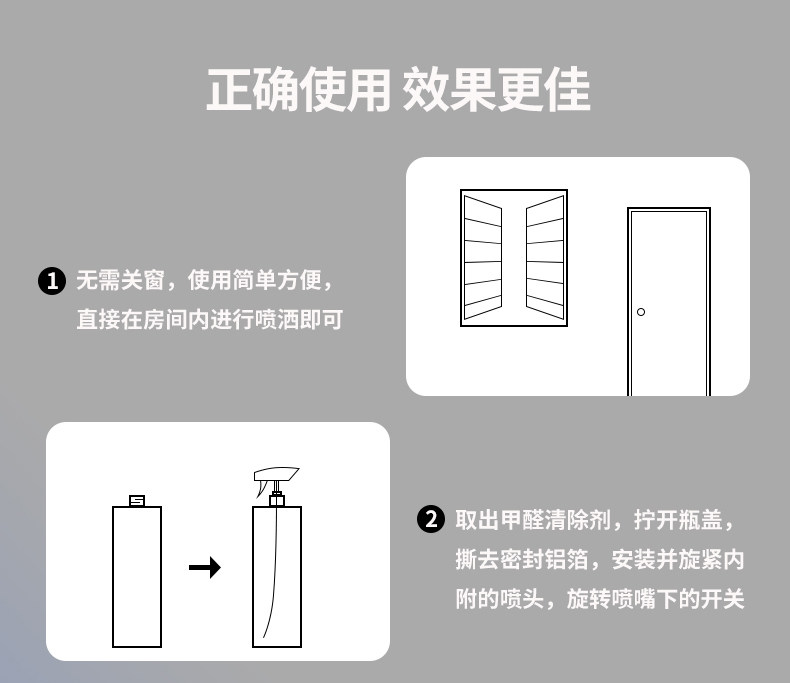 正确使用 效果更佳

1 无需关窗，使用简单方便，直接在房间内进行喷洒即可

2 取出甲醛清除剂，拧开瓶盖，撕去密封铝箔，安装并旋紧内附的喷头，旋转喷嘴下的开关