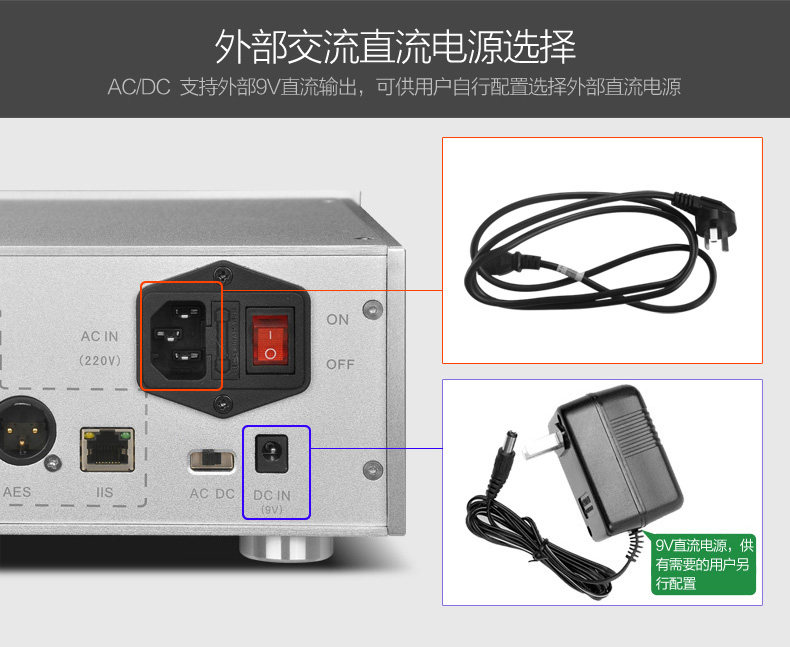 外部交流直流电源选择

AC/DC 支持外部9V直流输出，可供用户自行配置选择外部直流电源

AC IN
(220V)

ON

OFF

AES

IIS

AC DC

DC IN
(9V)

9V直流电源，供有需要的用户另行配置