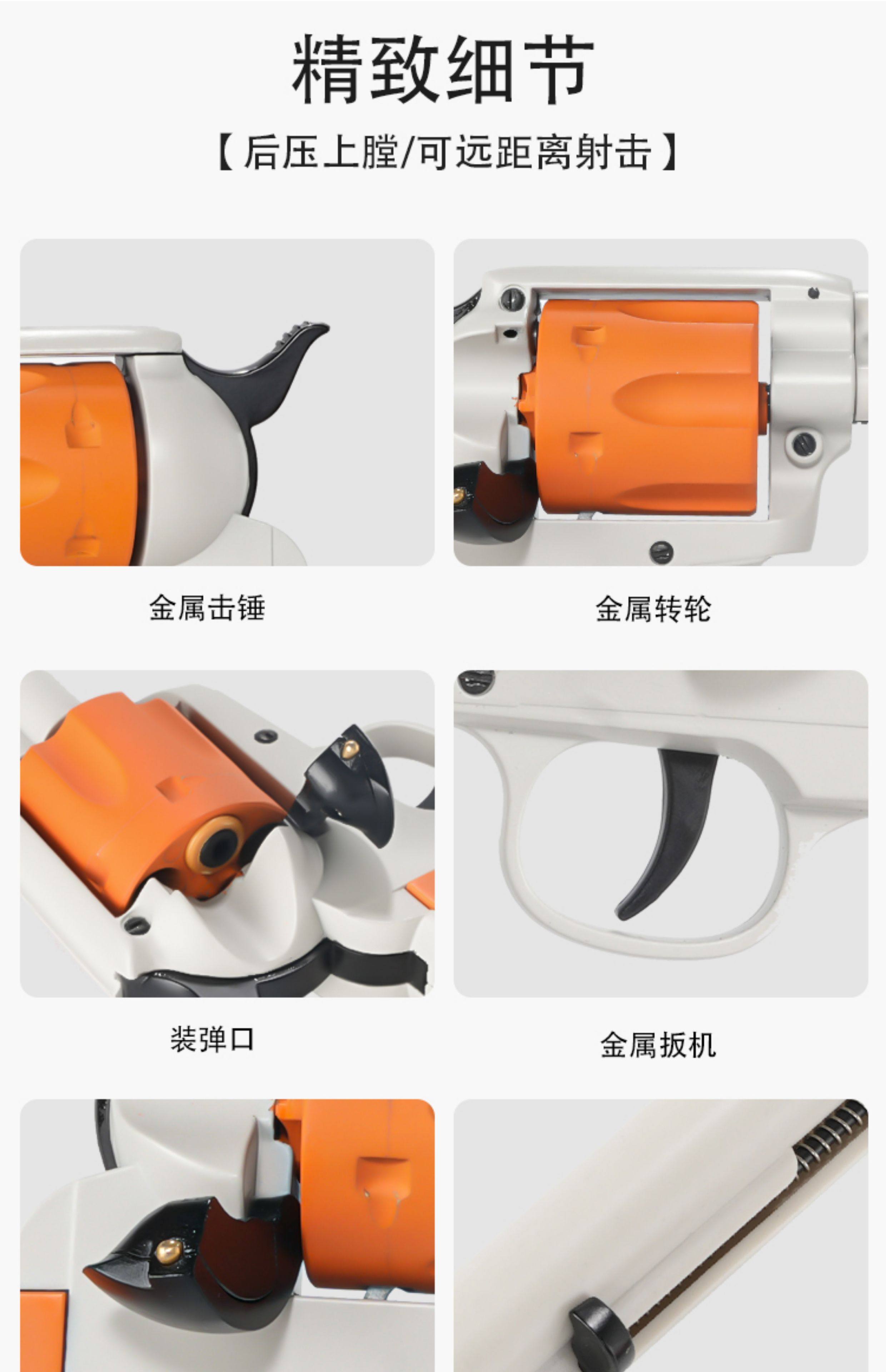 精致细节

【后压上膛/可远距离射击】

金属击锤

金属转轮

装弹口

金属扳机