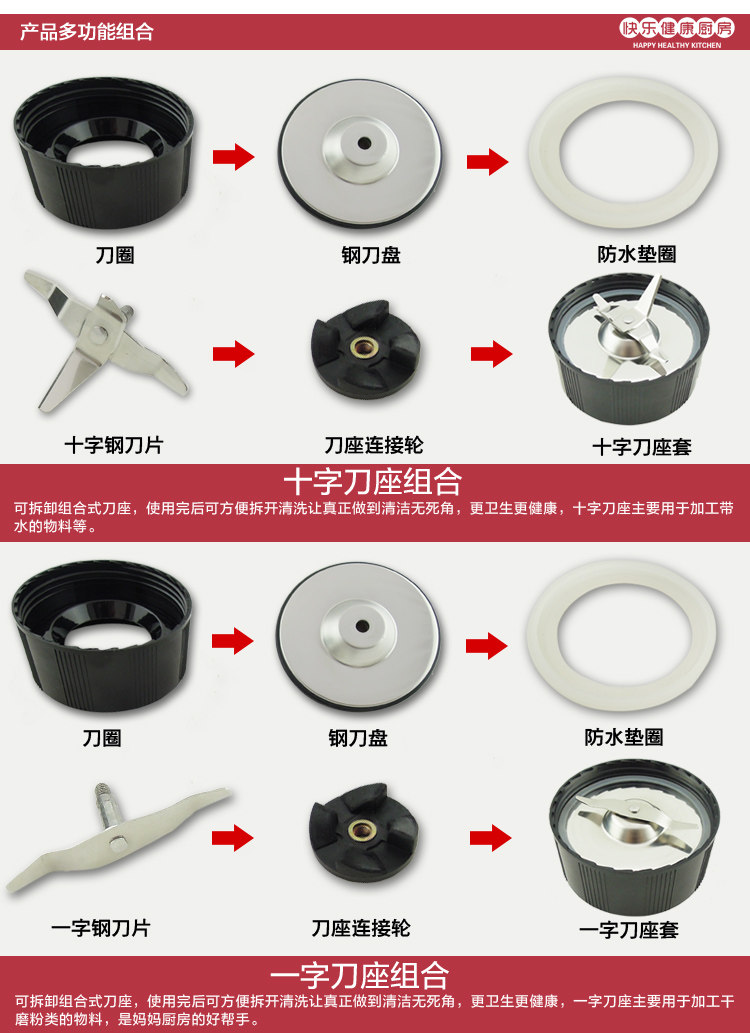 产品多功能组合

快乐健康厨房
HAPPY HEALTHY KITCHEN

刀圈

钢刀盘

防水垫圈

十字钢刀片

刀座连接轮

十字刀座套

十字刀座组合

可拆卸组合式刀座，使用完后可方便拆开清洗让真正做到清洁无死角，更卫生更健康，十字刀座主要用于加工带水的物料等。

刀圈

钢刀盘

防水垫圈

一字钢刀片

刀座连接轮

一字刀座套

一字刀座组合

可拆卸组合式刀座，使用完后可方便拆开清洗让真正做到清洁无死角，更卫生更健康，一字刀座主要用于加工干磨粉类的物料，是妈妈厨房的好帮手。