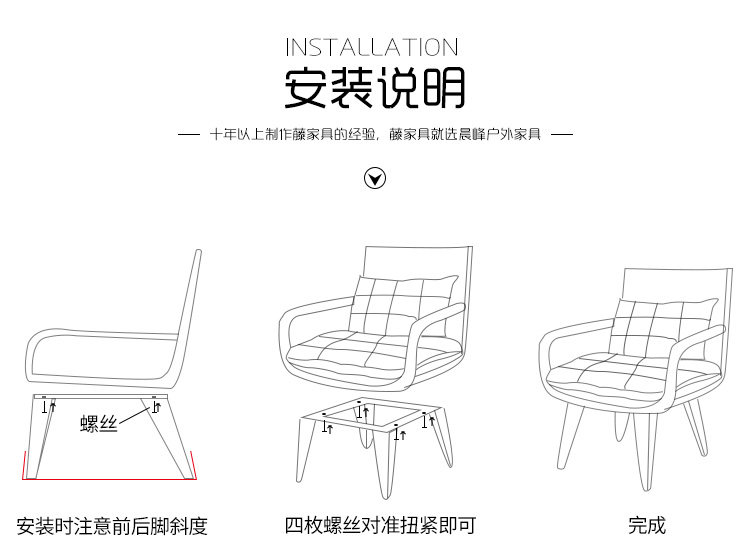 INSTALLATION
安装说明

— 十年以上制作藤家具的经验，藤家具就选晨峰户外家具 —

螺丝

安装时注意前后脚斜度

四枚螺丝对准扭紧即可

完成