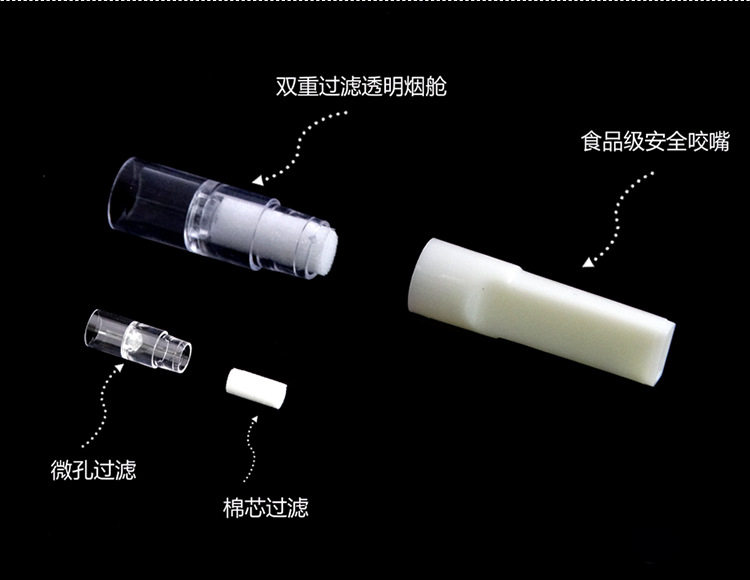 双重过滤透明烟舱

食品级安全咬嘴

微孔过滤

棉芯过滤