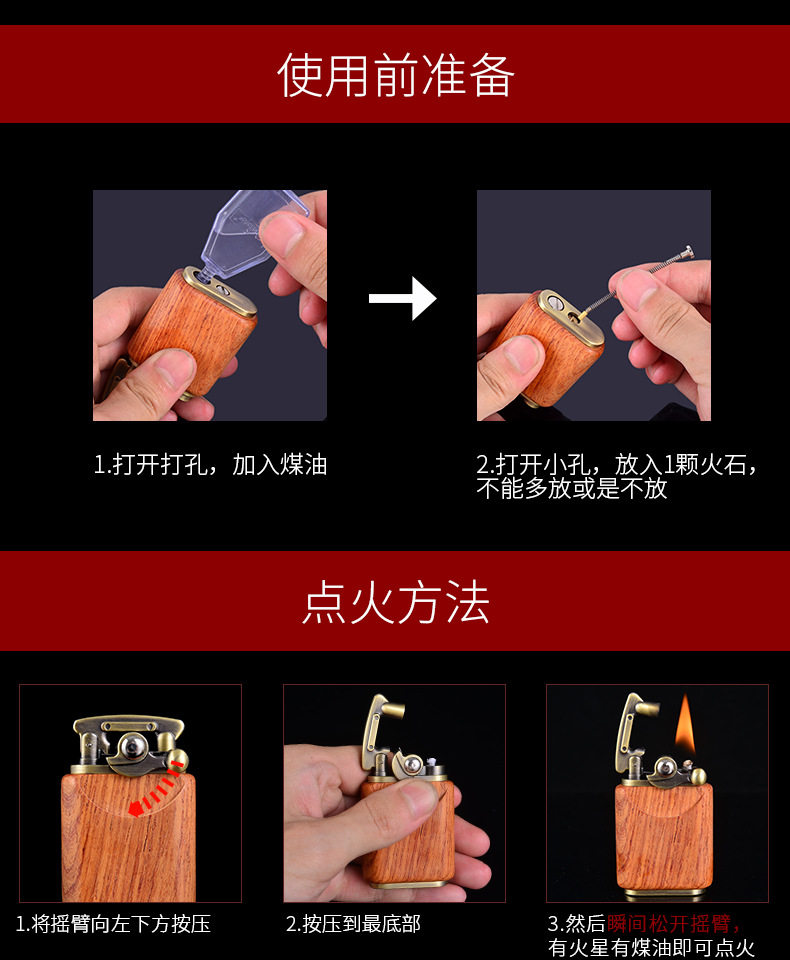 使用前准备

1.打开打孔，加入煤油

2.打开小孔，放入1颗火石，不能多放或是不放

点火方法

1.将摇臂向左下方按压

2.按压到最底部

3.然后瞬间松开摇臂，有火星有煤油即可点火