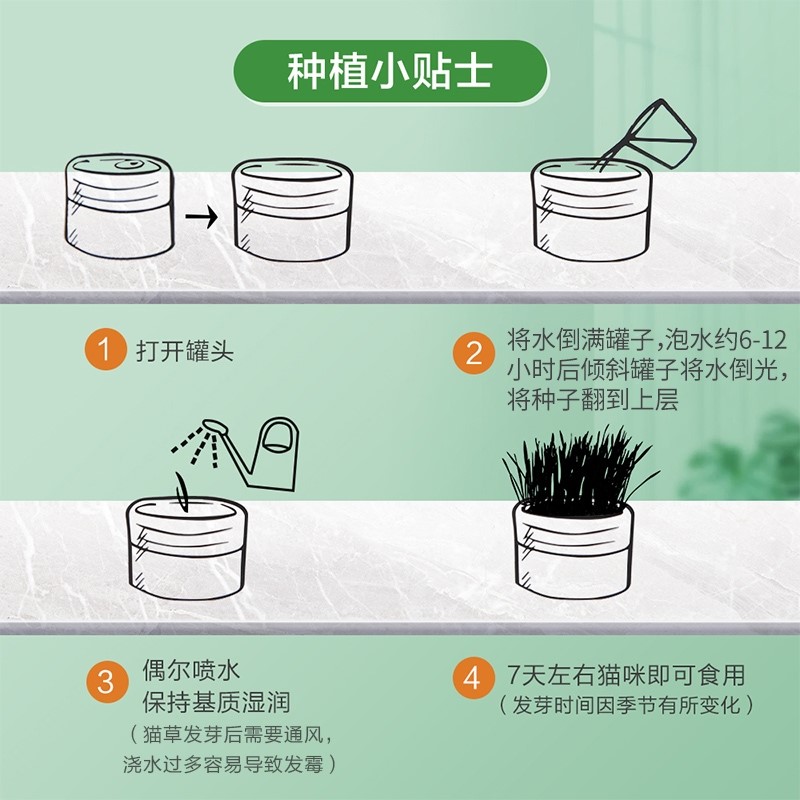 种植小贴士

1 打开罐头

2 将水倒满罐子，泡水约6-12小时后倾斜罐子将水倒光，将种子翻到上层

3 偶尔喷水
保持基质湿润
（猫草发芽后需要通风，浇水过多容易导致发霉）

4 7天左右猫咪即可食用
（发芽时间因季节有所变化）