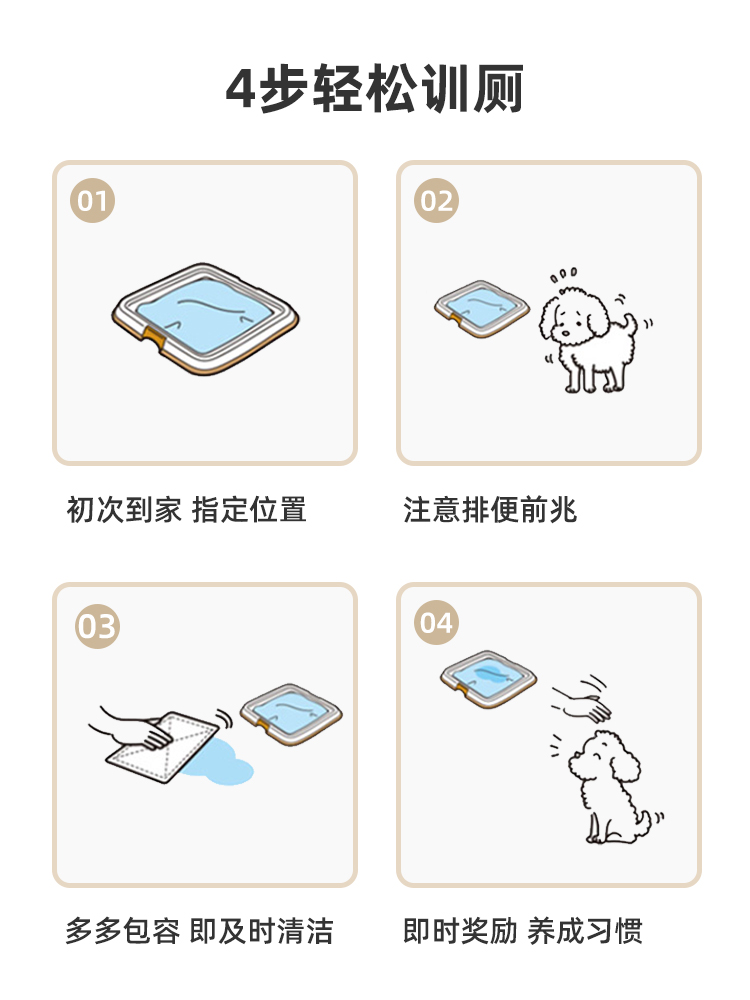 4步轻松训厕

01

初次到家 指定位置

02

注意排便前兆

03

多多包容 即及时清洁

04

即时奖励 养成习惯