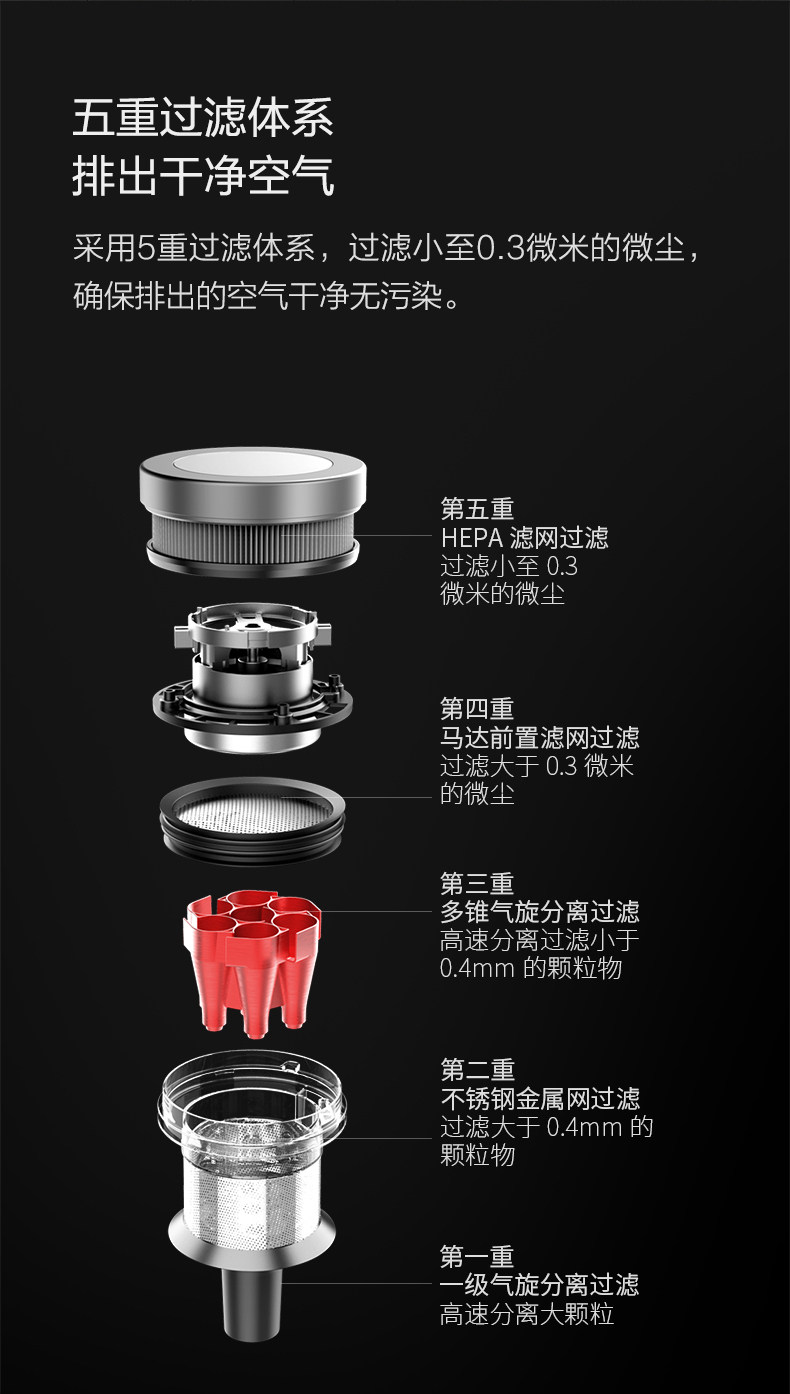 五重过滤体系
排出干净空气

采用5重过滤体系，过滤小至0.3微米的微尘，确保排出的空气干净无污染。

第五重
HEPA 滤网过滤
过滤小至 0.3 微米的微尘

第四重
马达前置滤网过滤
过滤大于 0.3 微米的微尘

第三重
多锥气旋分离过滤
高速分离过滤小于 0.4mm 的颗粒物

第二重
不锈钢金属网过滤
过滤大于 0.4mm 的颗粒物

第一重
一级气旋分离过滤
高速分离大颗粒