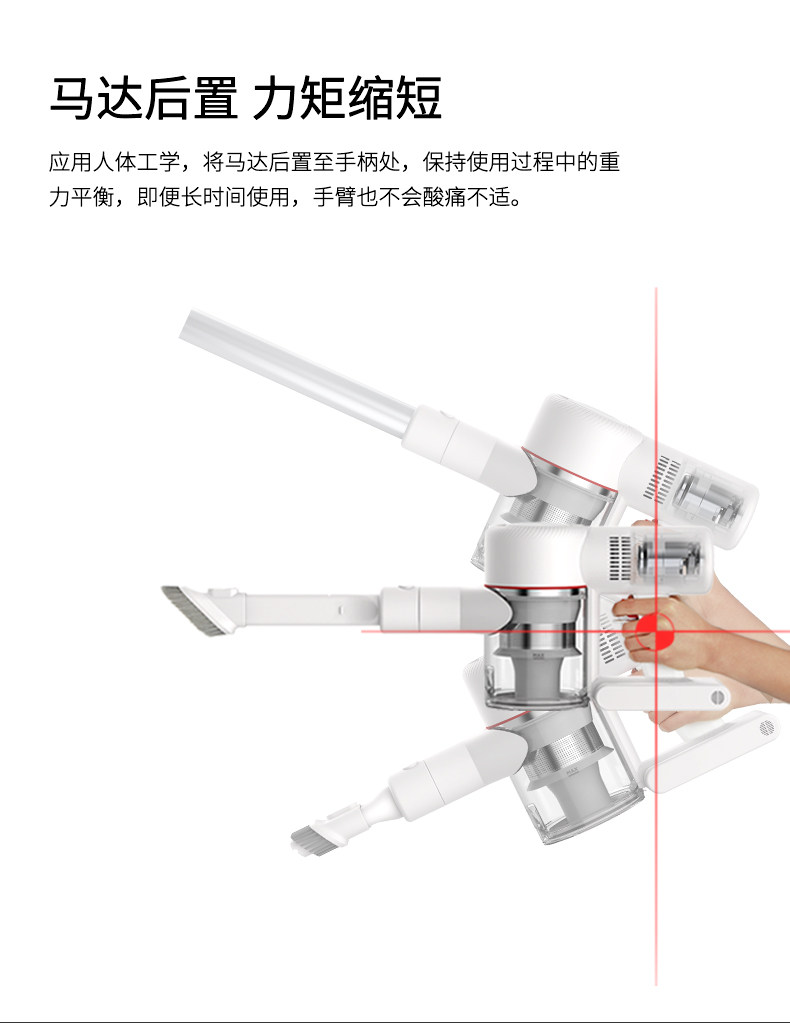 马达后置 力矩缩短

应用人体工学，将马达后置至手柄处，保持使用过程中的重力平衡，即便长时间使用，手臂也不会酸痛不适。