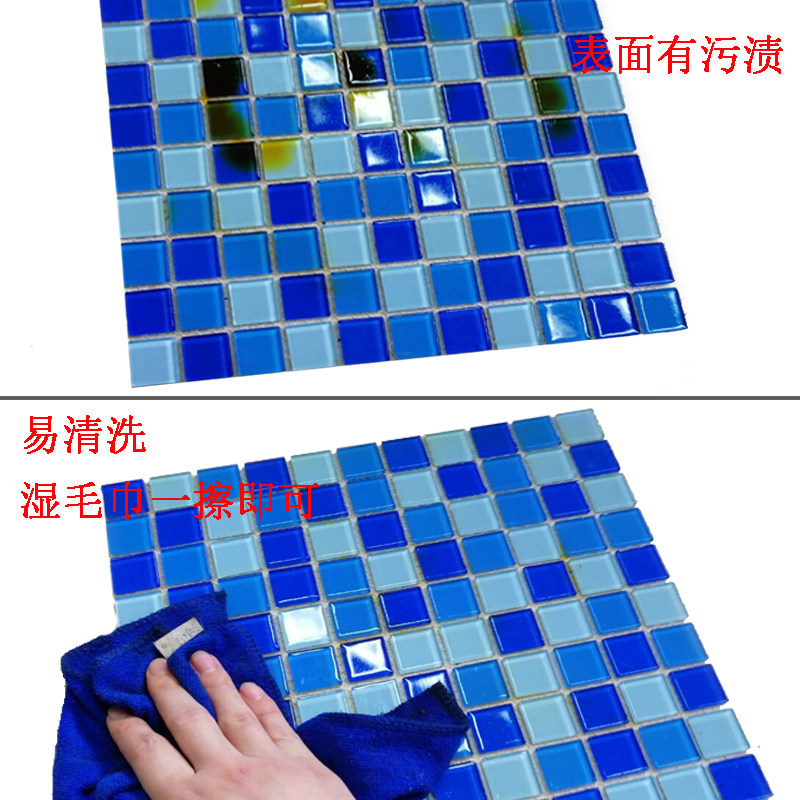 表面有污渍

易清洗

湿毛巾一擦即可