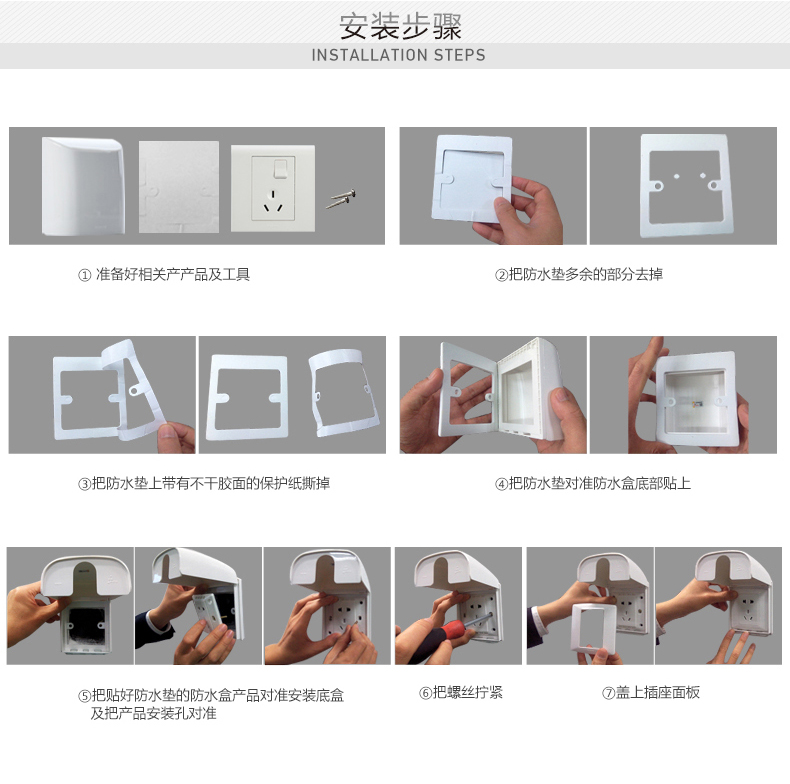 安装步骤
INSTALLATION STEPS

① 准备好相关产产品及工具

②把防水垫多余的部分去掉

③把防水垫上带有不干胶面的保护纸撕掉

④把防水垫对准防水盒底部贴上

⑤把贴好防水垫的防水盒产品对准安装底盒及把产品安装孔对准

⑥把螺丝拧紧

⑦盖上插座面板