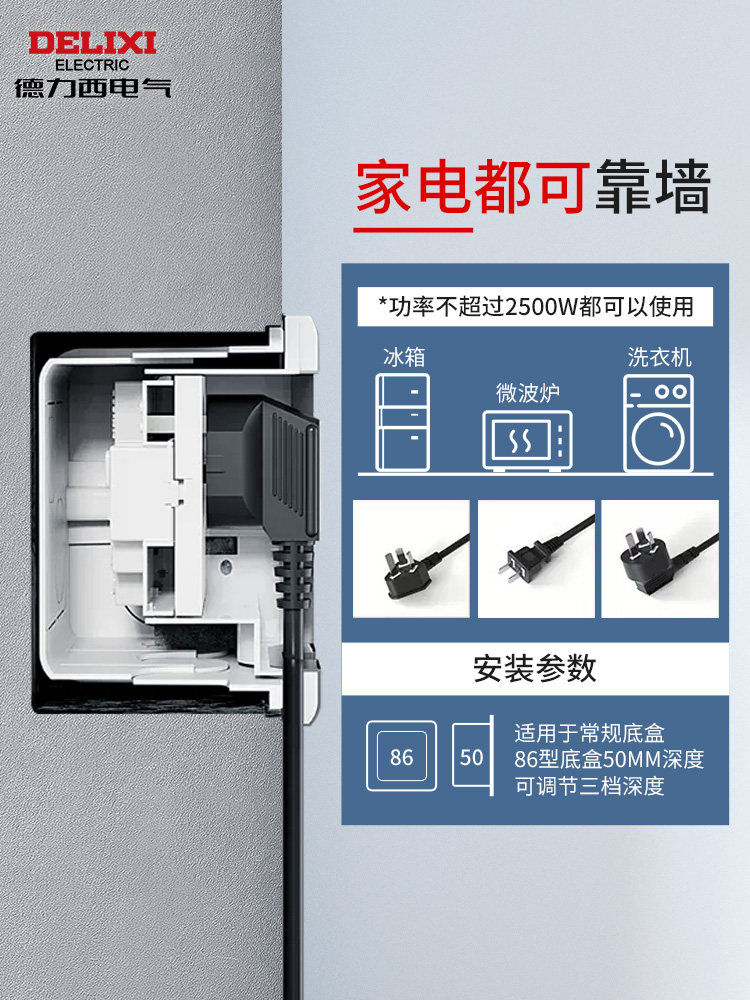 DELIXI
ELECTRIC
德力西电气

家电都可靠墙

*功率不超过2500W都可以使用

冰箱
微波炉
洗衣机

安装参数

86
50
适用于常规底盒
86型底盒50MM深度
可调节三档深度