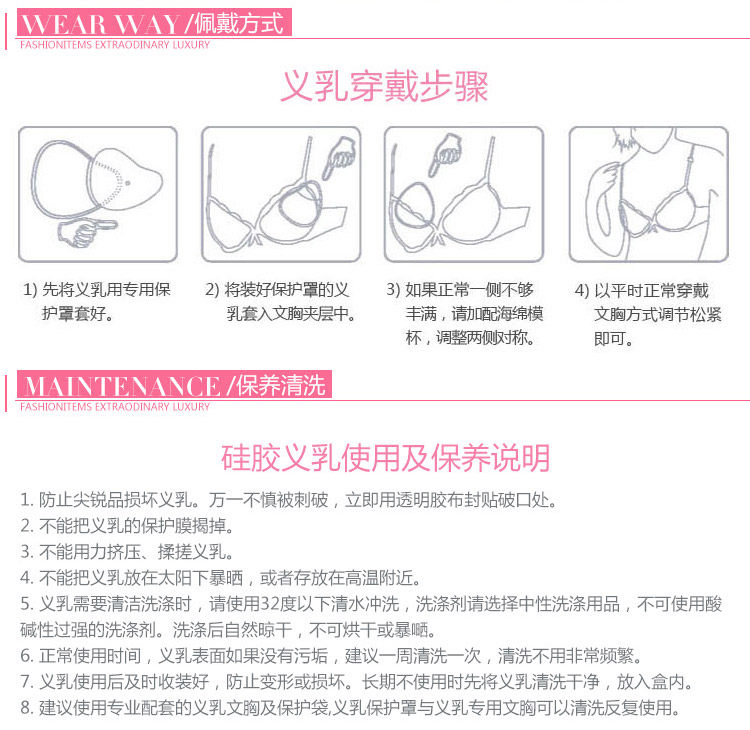 WEAR WAY /佩戴方式
FASHIONITEMS EXTRAODINARY LUXURY

义乳穿戴步骤

1) 先将义乳用专用保护罩套好。

2) 将装好保护罩的义乳套入文胸夹层中。

3) 如果正常一侧不够丰满，请加配海绵模杯，调整两侧对称。

4) 以平时正常穿戴文胸方式调节松紧即可。

MAINTENANCE /保养清洗
FASHIONITEMS EXTRAODINARY LUXURY

硅胶义乳使用及保养说明

1. 防止尖锐品损坏义乳。万一不慎被刺破，立即用透明胶布封贴破口处。
2. 不能把义乳的保护膜揭掉。
3. 不能用力挤压、揉搓义乳。
4. 不能把义乳放在太阳下暴晒，或者存放在高温附近。
5. 义乳需要清洁洗涤时，请使用32度以下清水冲洗，洗涤剂请选择中性洗涤用品，不可使用酸碱性过强的洗涤剂。洗涤后自然晾干，不可烘干或暴晒。
6. 正常使用时间，义乳表面如果没有污垢，建议一周清洗一次，清洗不用非常频繁。
7. 义乳使用后及时收装好，防止变形或损坏。长期不使用时先将义乳清洗干净，放入盒内。
8. 建议使用专业配套的义乳文胸及保护袋,义乳保护罩与义乳专用文胸可以清洗反复使用。