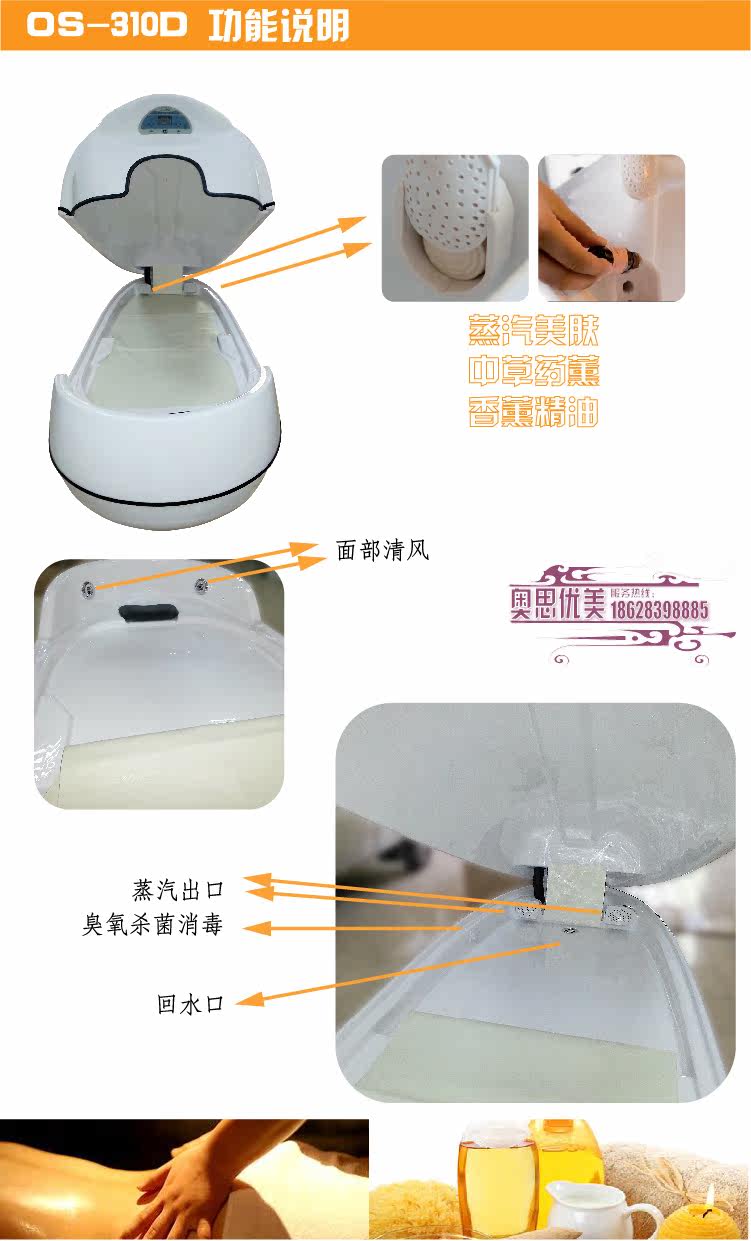 OS-310D 功能说明

蒸汽美肤
中草药薰
香薰精油

面部清风

奥思优美 服务热线：18628398885

蒸汽出口
臭氧杀菌消毒

回水口