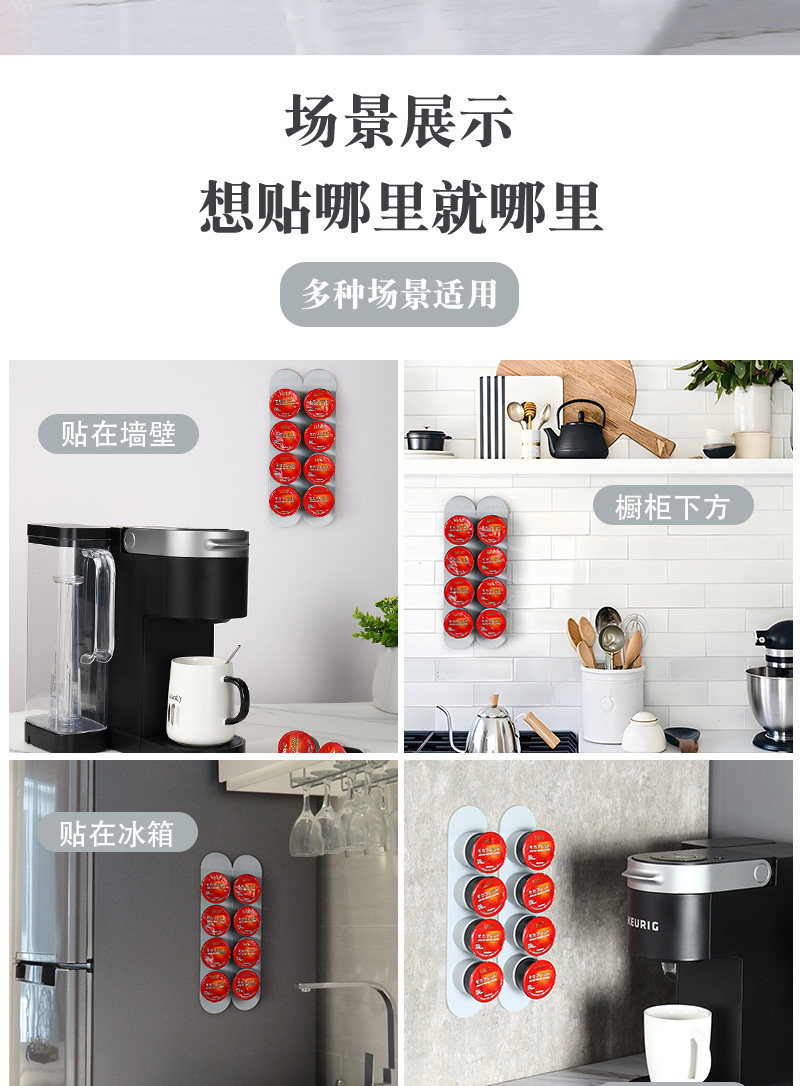 场景展示
想贴哪里就哪里

多种场景适用

贴在墙壁

橱柜下方

贴在冰箱

KEURIG