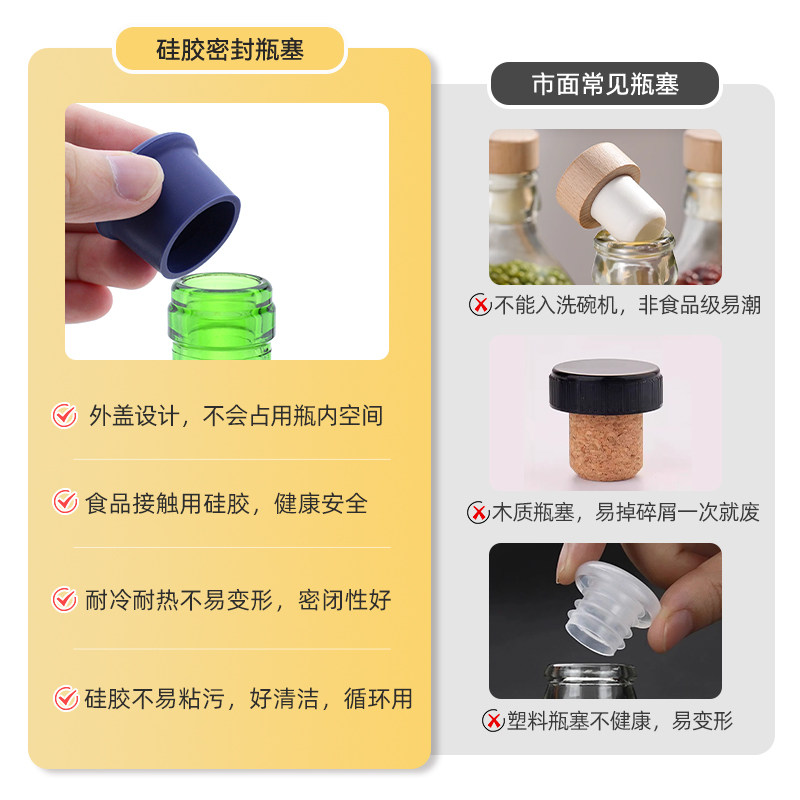 硅胶密封瓶塞

外盖设计，不会占用瓶内空间

食品接触用硅胶，健康安全

耐冷耐热不易变形，密闭性好

硅胶不易粘污，好清洁，循环用

市面常见瓶塞

不能入洗碗机，非食品级易潮

木质瓶塞，易掉碎屑一次就废

塑料瓶塞不健康，易变形