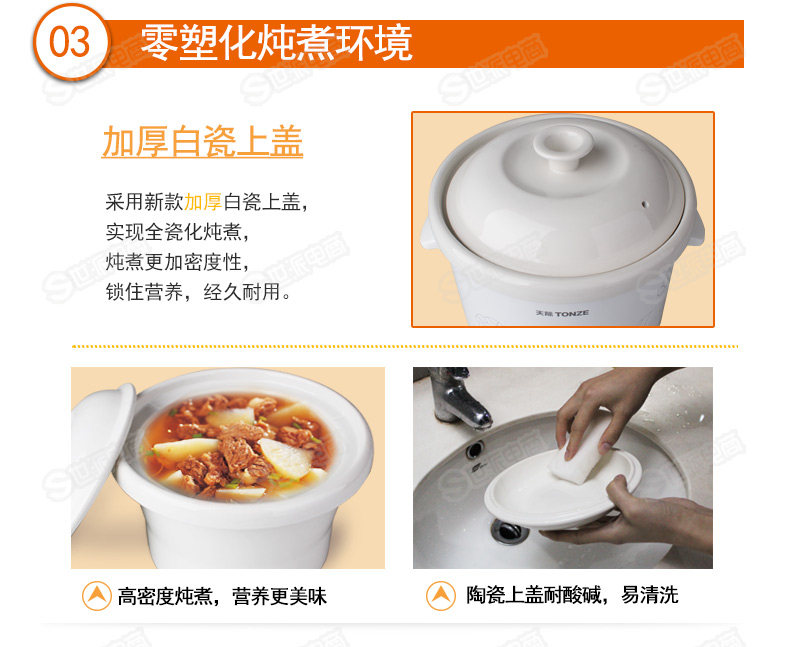 03 零塑化炖煮环境

加厚白瓷上盖

采用新款加厚白瓷上盖，
实现全瓷化炖煮，
炖煮更加密度性，
锁住营养，经久耐用。

天际 TONZE

高密度炖煮，营养更美味

陶瓷上盖耐酸碱，易清洗