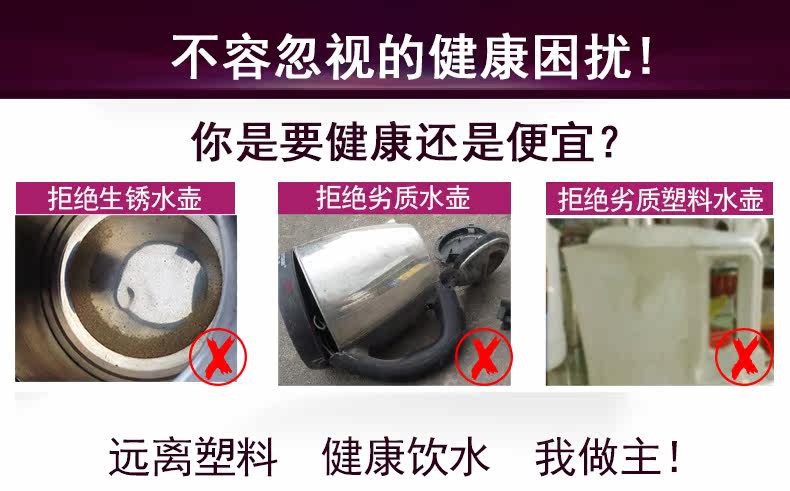 不容忽视的健康困扰！

你是要健康还是便宜？

拒绝生锈水壶

拒绝劣质水壶

拒绝劣质塑料水壶

远离塑料　健康饮水　我做主！