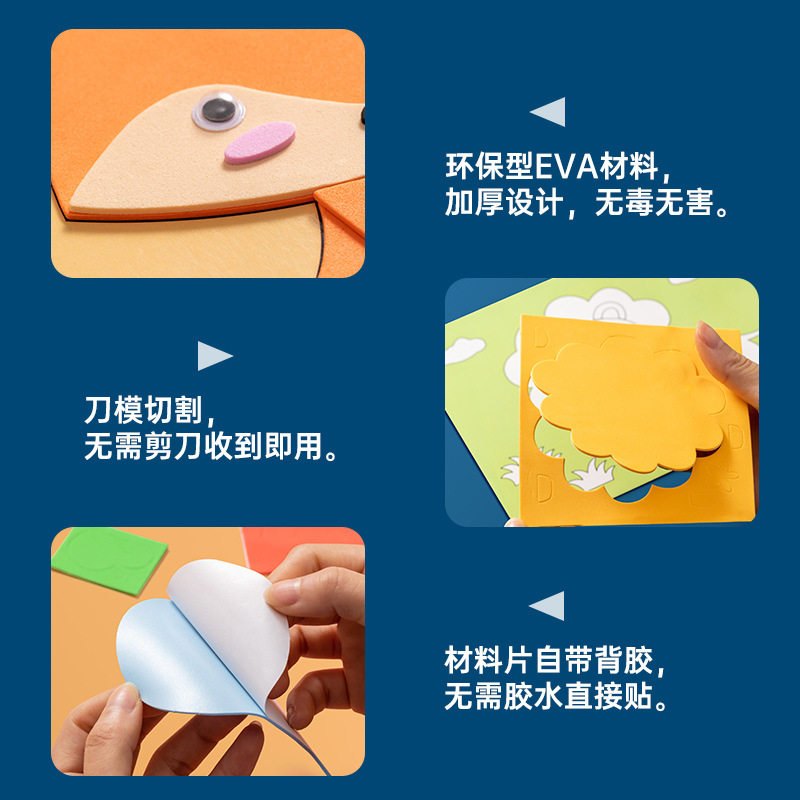 环保型EVA材料，
加厚设计，无毒无害。

刀模切割，
无需剪刀收到即用。

材料片自带背胶，
无需胶水直接贴。