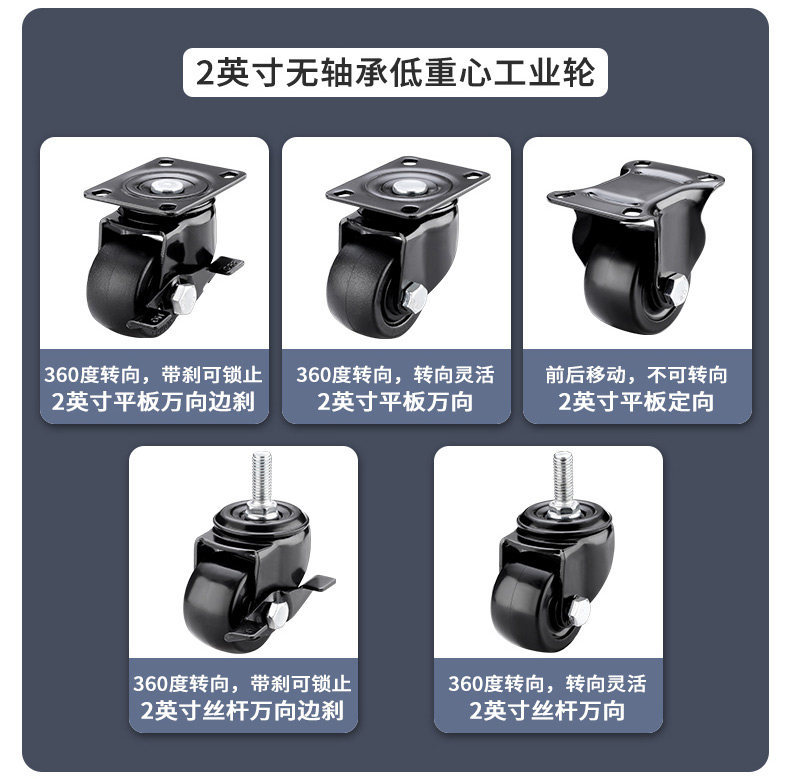 2英寸无轴承低重心工业轮

360度转向，带刹可锁止
2英寸平板万向边刹

360度转向，转向灵活
2英寸平板万向

前后移动，不可转向
2英寸平板定向

360度转向，带刹可锁止
2英寸丝杆万向边刹

360度转向，转向灵活
2英寸丝杆万向