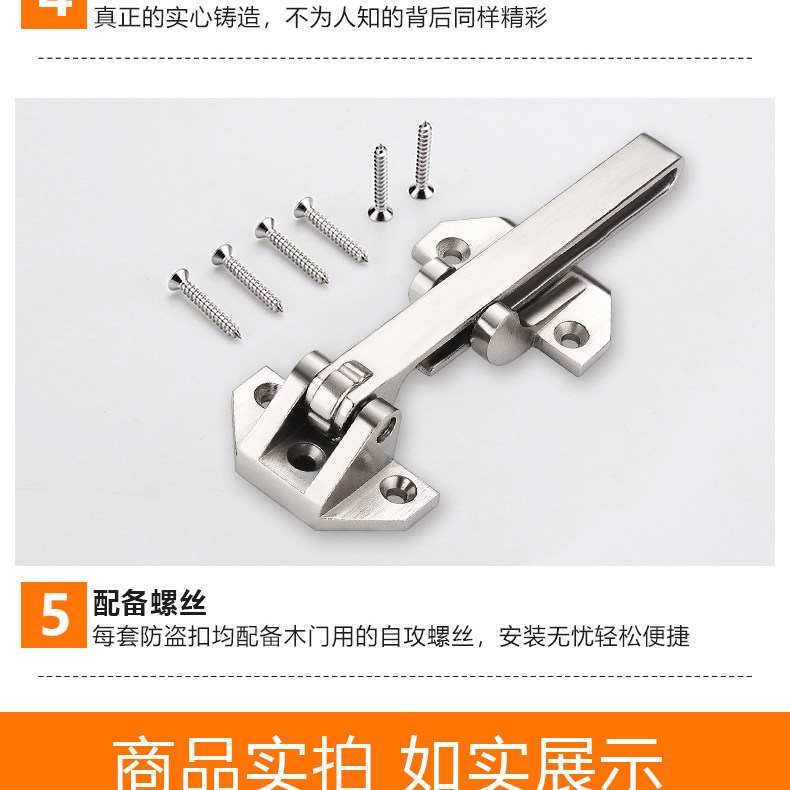 4
真正的实心铸造，不为人知的背后同样精彩

5
配备螺丝
每套防盗扣均配备木门用的自攻螺丝，安装无忧轻松便捷

商品实拍 如实展示