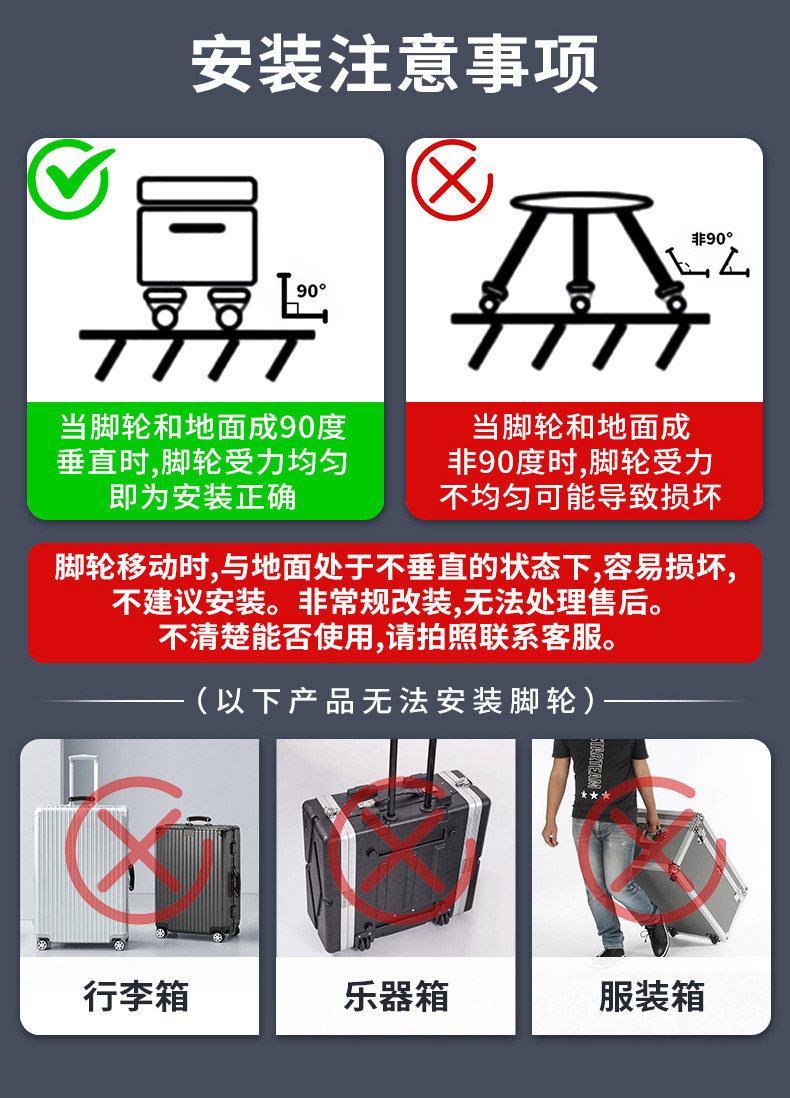 安装注意事项

90°

当脚轮和地面成90度垂直时,脚轮受力均匀即为安装正确

非90°

当脚轮和地面成非90度时,脚轮受力不均匀可能导致损坏

脚轮移动时,与地面处于不垂直的状态下,容易损坏,不建议安装。非常规改装,无法处理售后。不清楚能否使用,请拍照联系客服。

(以下产品无法安装脚轮)

行李箱

乐器箱

服装箱