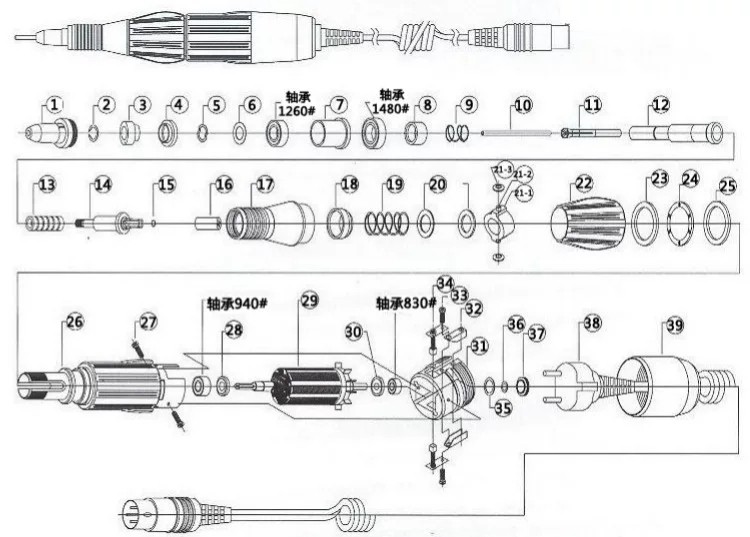 1
2
3
4
5
6
轴承 1260#
7
轴承 1480#
8
9
10
11
12

13
14
15
16
17
18
19
20
21-3
21-2
21-1
22
23
24
25

26
27
轴承940#
28
29
30
轴承830#
34
33
32
31
35
36
37
38
39