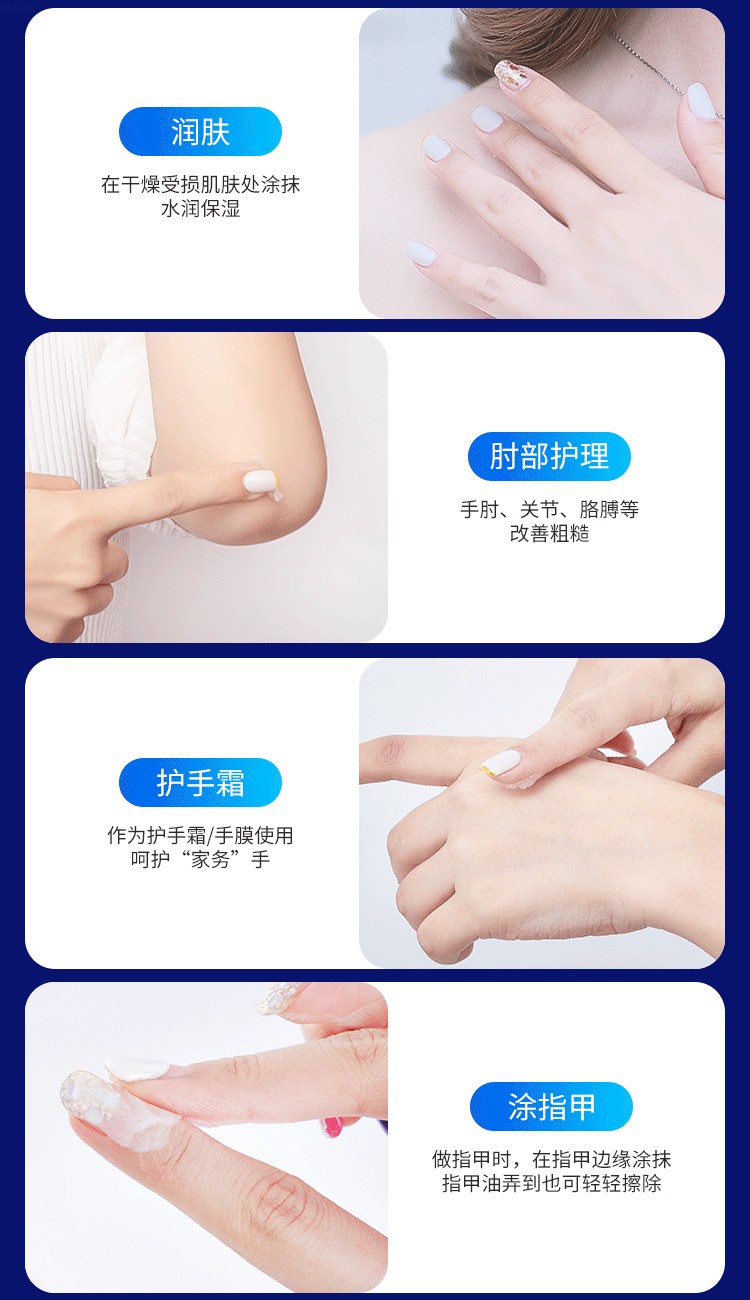 润肤

在干燥受损肌肤处涂抹
水润保湿

肘部护理

手肘、关节、胳膊等
改善粗糙

护手霜

作为护手霜/手膜使用
呵护“家务”手

涂指甲

做指甲时，在指甲边缘涂抹
指甲油弄到也可轻轻擦除