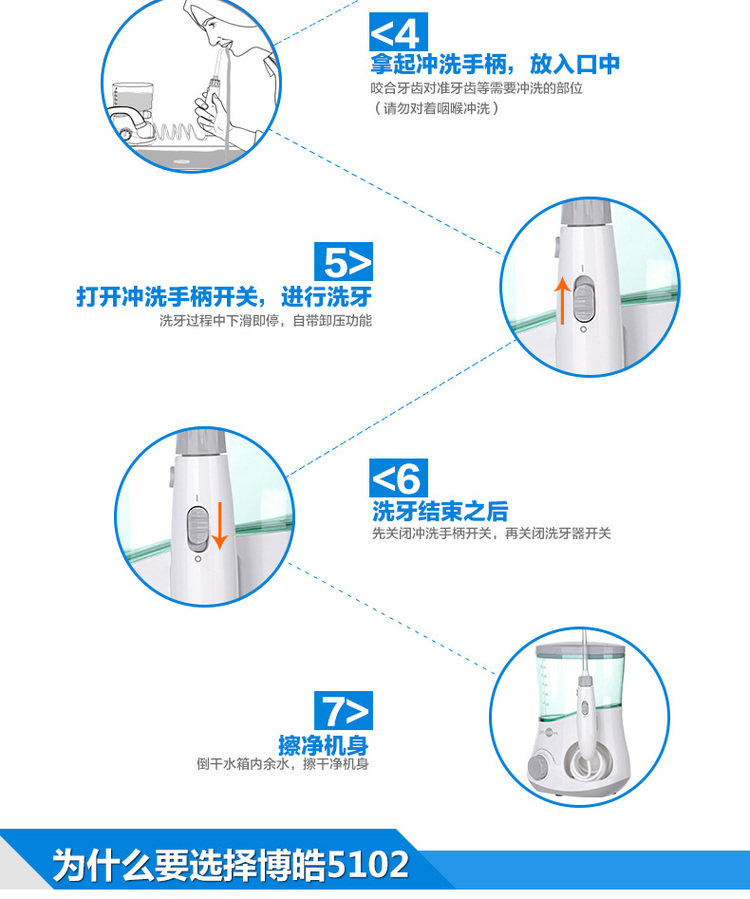 <4
拿起冲洗手柄，放入口中
咬合牙齿对准牙齿等需要冲洗的部位
（请勿对着咽喉冲洗）

5>
打开冲洗手柄开关，进行洗牙
洗牙过程中下滑即停，自带卸压功能

<6
洗牙结束之后
先关闭冲洗手柄开关，再关闭洗牙器开关

7>
擦净机身
倒干水箱内余水，擦干净机身

为什么要选择博皓5102