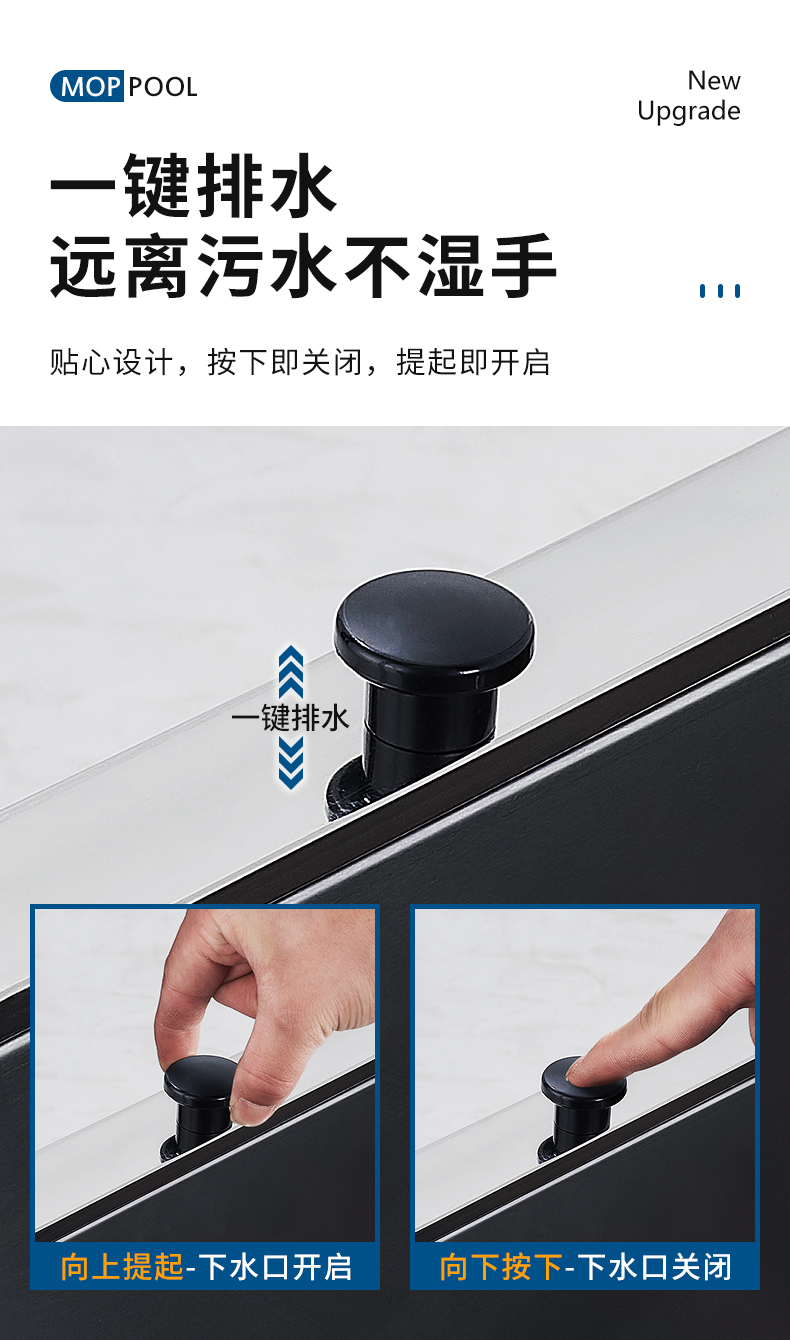 MOP POOL

New Upgrade

一键排水
远离污水不湿手

贴心设计，按下即关闭，提起即开启

一键排水

向上提起-下水口开启

向下按下-下水口关闭