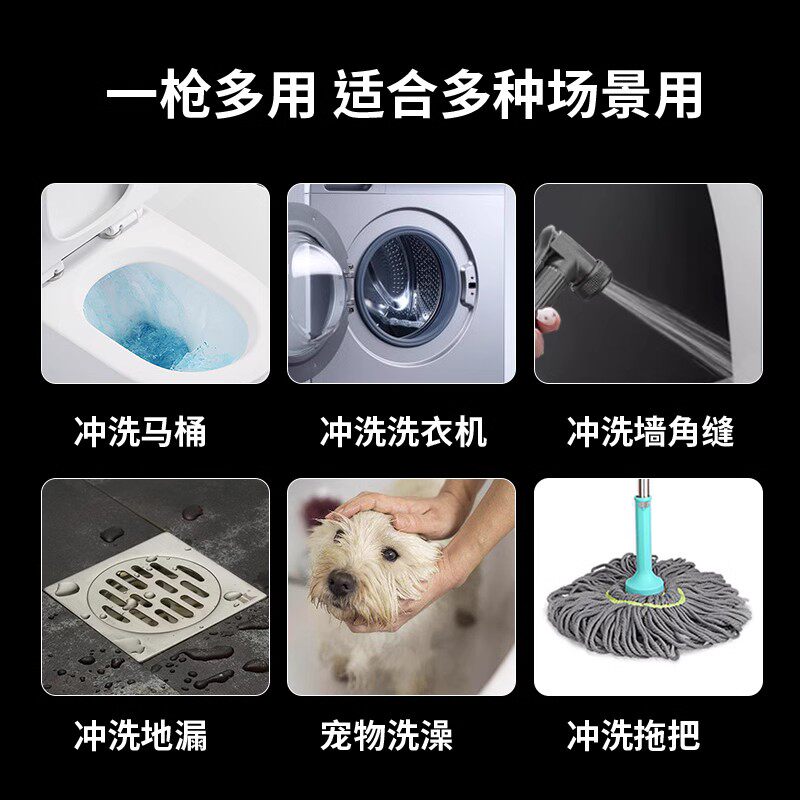 一枪多用 适合多种场景用

冲洗马桶

冲洗洗衣机

冲洗墙角缝

冲洗地漏

宠物洗澡

冲洗拖把