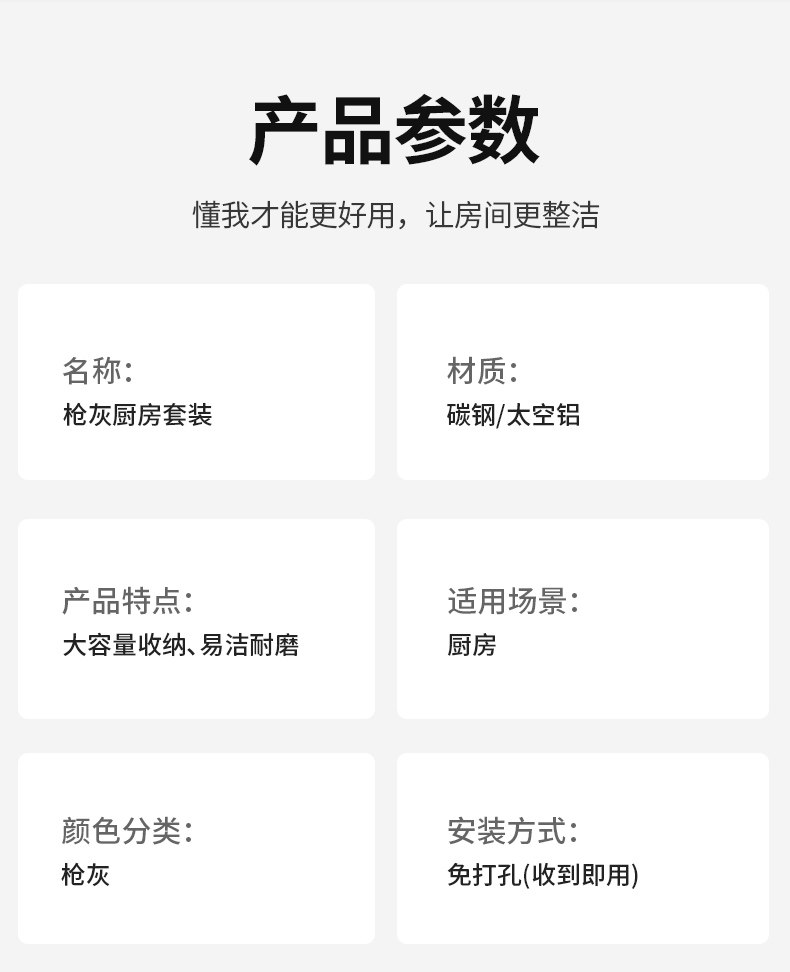 产品参数

懂我才能更好用，让房间更整洁

名称:
枪灰厨房套装

材质:
碳钢/太空铝

产品特点:
大容量收纳、易洁耐磨

适用场景:
厨房

颜色分类:
枪灰

安装方式:
免打孔(收到即用)