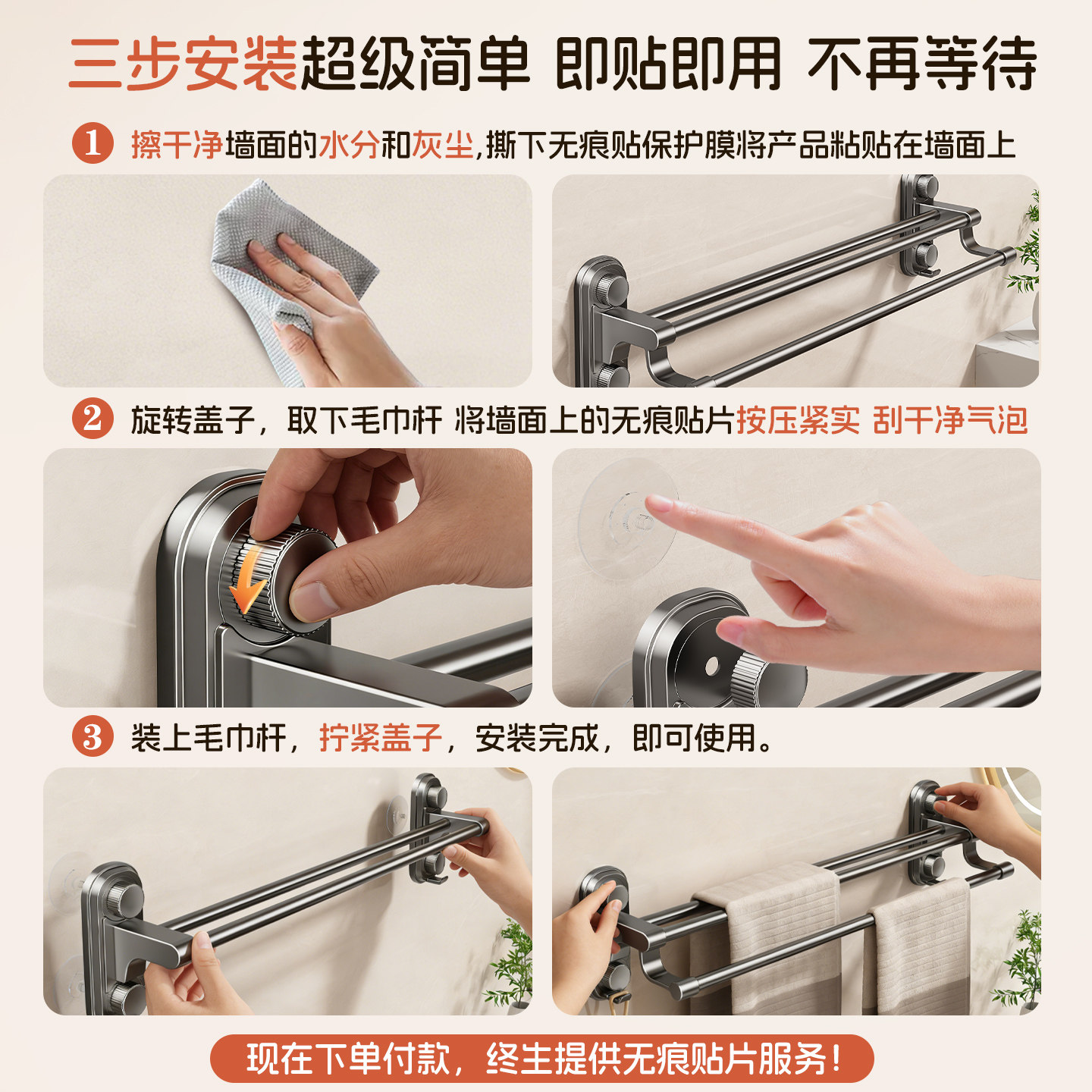 三步安装超级简单 即贴即用 不再等待

1 擦干净墙面的水分和灰尘,撕下无痕贴保护膜将产品粘贴在墙面上

2 旋转盖子，取下毛巾杆 将墙面上的无痕贴片按压紧实 刮干净气泡

3 装上毛巾杆，拧紧盖子，安装完成，即可使用。

现在下单付款，终生提供无痕贴片服务！