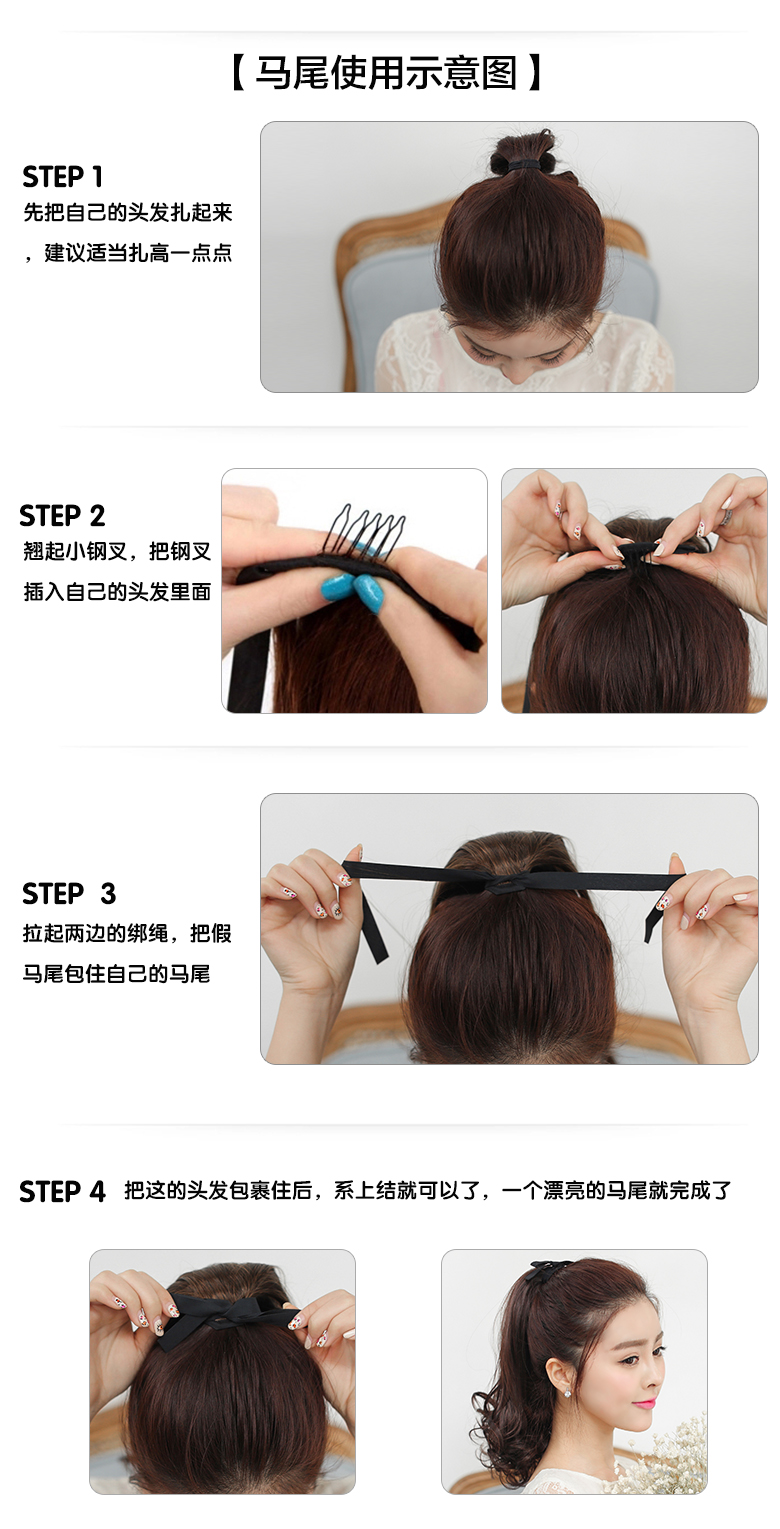 【马尾使用示意图】

STEP 1
先把自己的头发扎起来，建议适当扎高一点点

STEP 2
翘起小钢叉，把钢叉插入自己的头发里面

STEP 3
拉起两边的绑绳，把假马尾包住自己的马尾

STEP 4 把这的头发包裹住后，系上结就可以了，一个漂亮的马尾就完成了