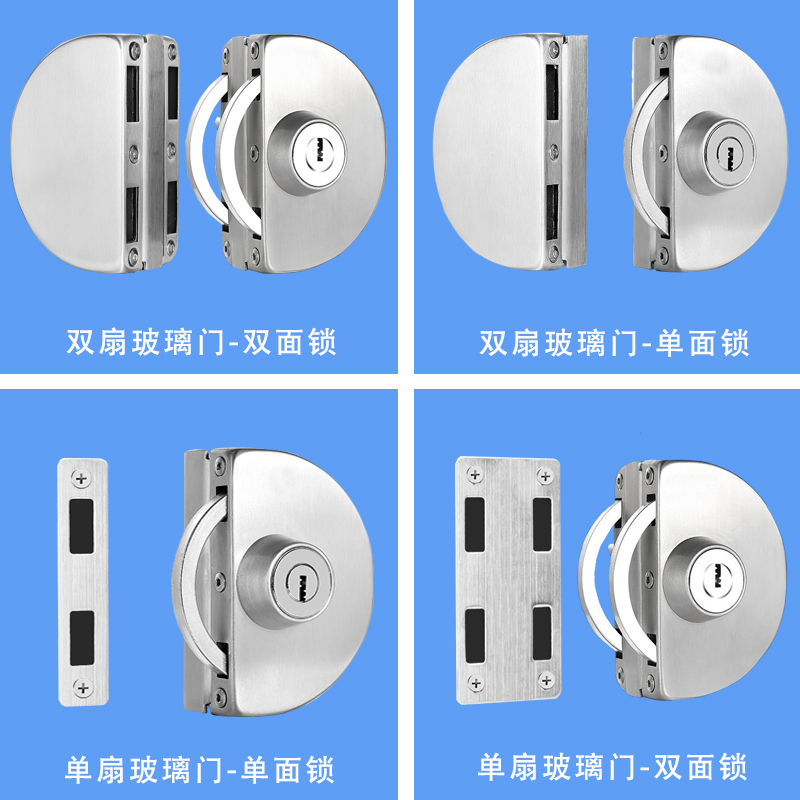 双扇玻璃门-双面锁

双扇玻璃门-单面锁

单扇玻璃门-单面锁

单扇玻璃门-双面锁