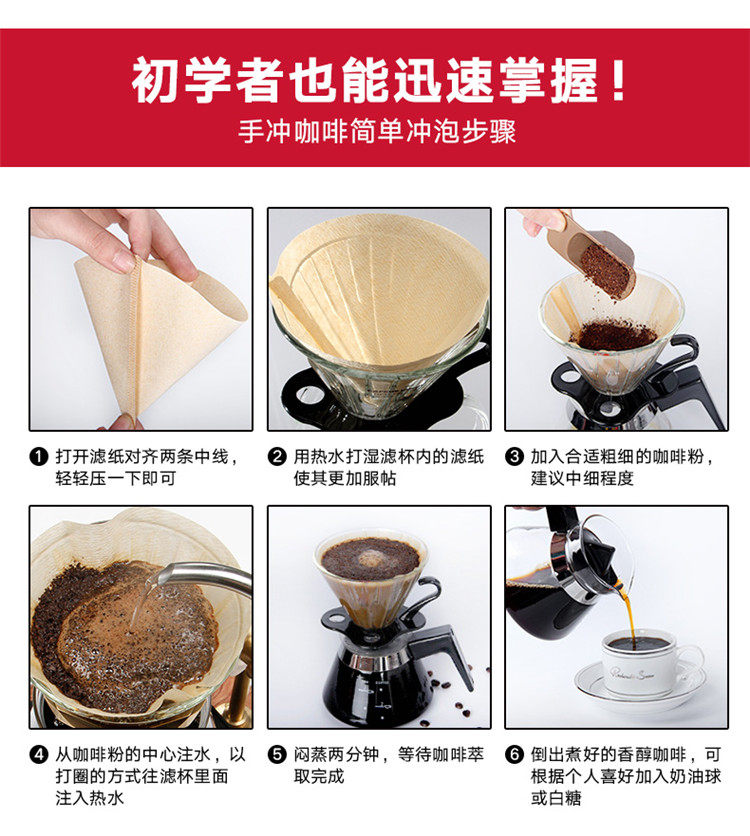 初学者也能迅速掌握！
手冲咖啡简单冲泡步骤

❶ 打开滤纸对齐两条中线，轻轻压一下即可

❷ 用热水打湿滤杯内的滤纸使其更加服帖

❸ 加入合适粗细的咖啡粉，建议中细程度

❹ 从咖啡粉的中心注水，以打圈的方式往滤杯里面注入热水

❺ 闷蒸两分钟，等待咖啡萃取完成

❻ 倒出煮好的香醇咖啡，可根据个人喜好加入奶油球或白糖