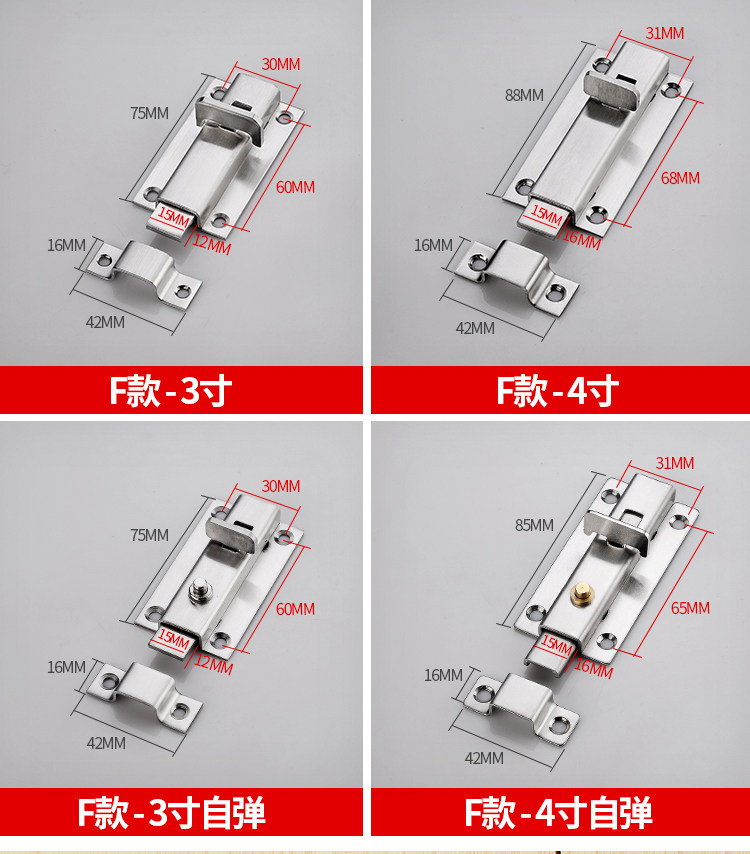 30MM
75MM
60MM
15MM
12MM
16MM
42MM
F款-3寸

31MM
88MM
68MM
15MM
16MM
16MM
42MM
F款-4寸

30MM
75MM
60MM
15MM
12MM
16MM
42MM
F款-3寸自弹

31MM
85MM
65MM
15MM
16MM
16MM
42MM
F款-4寸自弹