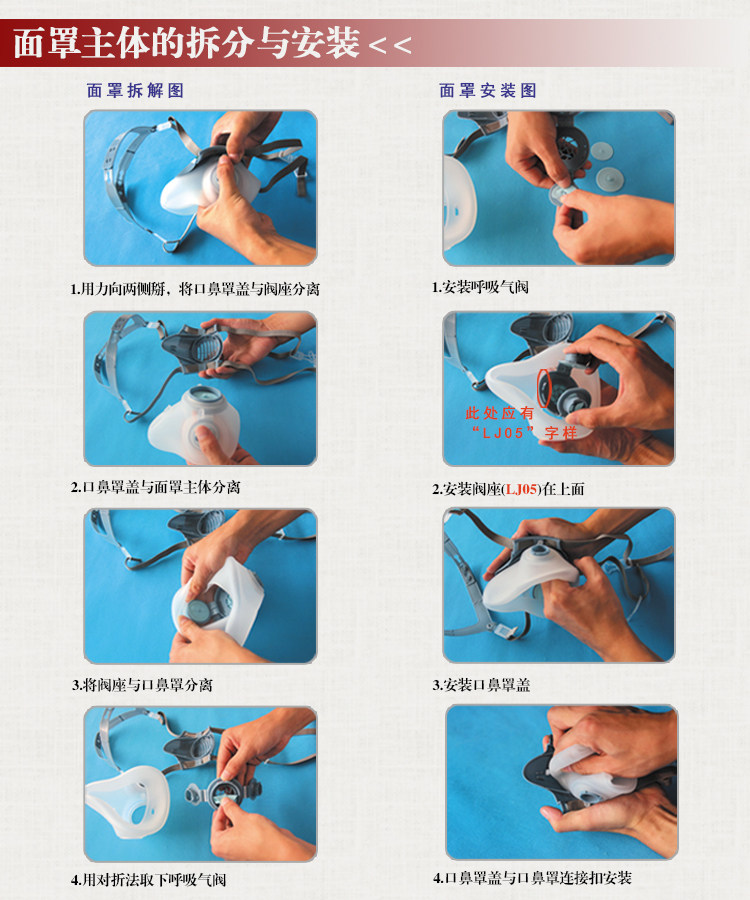 面罩主体的拆分与安装 <<

面罩拆解图

1.用力向两侧掰，将口鼻罩盖与阀座分离

2.口鼻罩盖与面罩主体分离

3.将阀座与口鼻罩分离

4.用对折法取下呼吸气阀

面罩安装图

1.安装呼吸气阀

此处应有“LJ05”字样

2.安装阀座(LJ05)在上面

3.安装口鼻罩盖

4.口鼻罩盖与口鼻罩连接扣安装