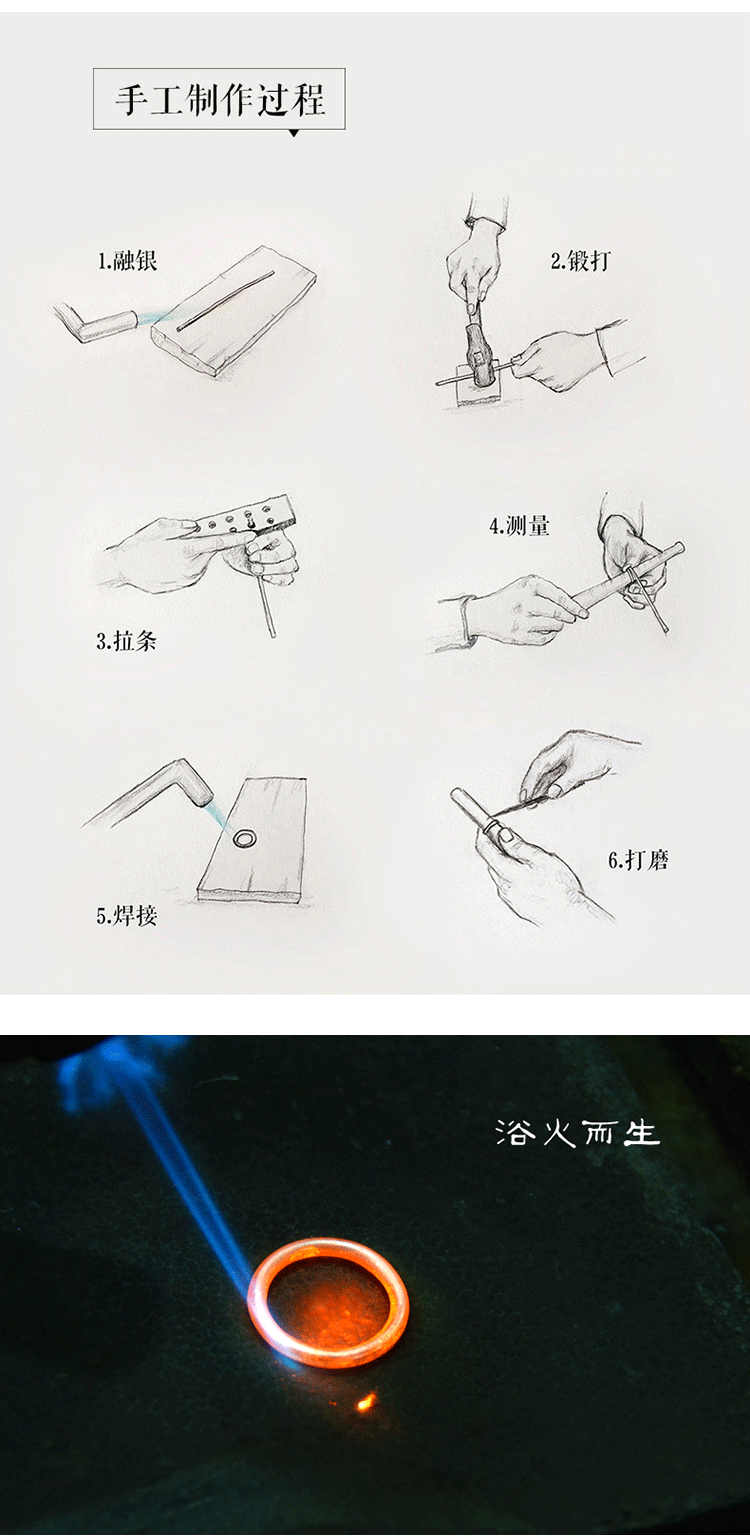 手工制作过程

1.融银

2.锻打

3.拉条

4.测量

5.焊接

6.打磨

浴火而生