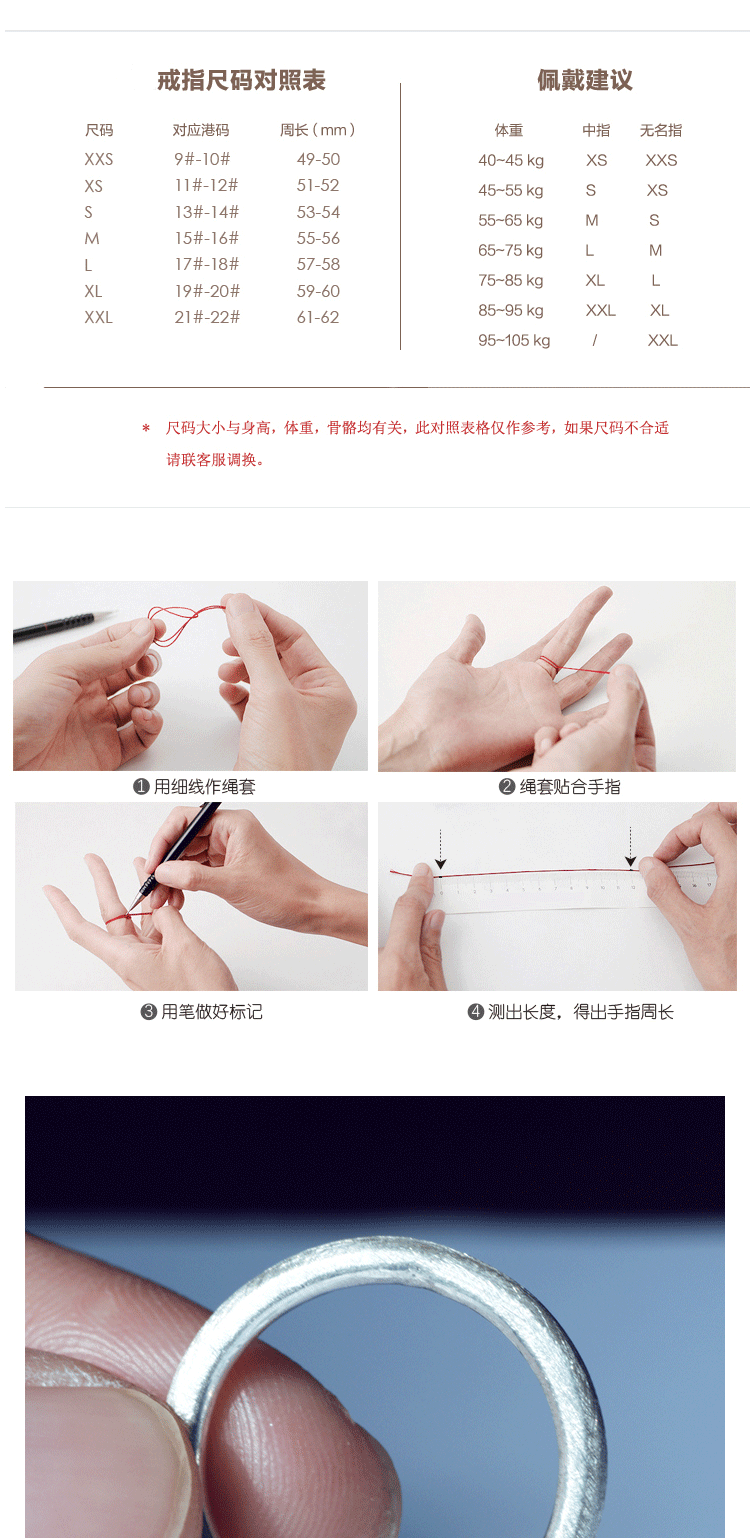 戒指尺码对照表

| 尺码 | 对应港码 | 周长（mm） |
|---|---|---|
| XXS | 9#-10# | 49-50 |
| XS | 11#-12# | 51-52 |
| S | 13#-14# | 53-54 |
| M | 15#-16# | 55-56 |
| L | 17#-18# | 57-58 |
| XL | 19#-20# | 59-60 |
| XXL | 21#-22# | 61-62 |

佩戴建议

| 体重 | 中指 | 无名指 |
|---|---|---|
| 40~45 kg | XS | XXS |
| 45~55 kg | S | XS |
| 55~65 kg | M | S |
| 65~75 kg | L | M |
| 75~85 kg | XL | L |
| 85~95 kg | XXL | XL |
| 95~105 kg | / | XXL |

* 尺码大小与身高，体重，骨骼均有关，此对照表格仅作参考，如果尺码不合适请联客服调换。

❶ 用细线作绳套

❷ 绳套贴合手指

❸ 用笔做好标记

❹ 测出长度，得出手指周长