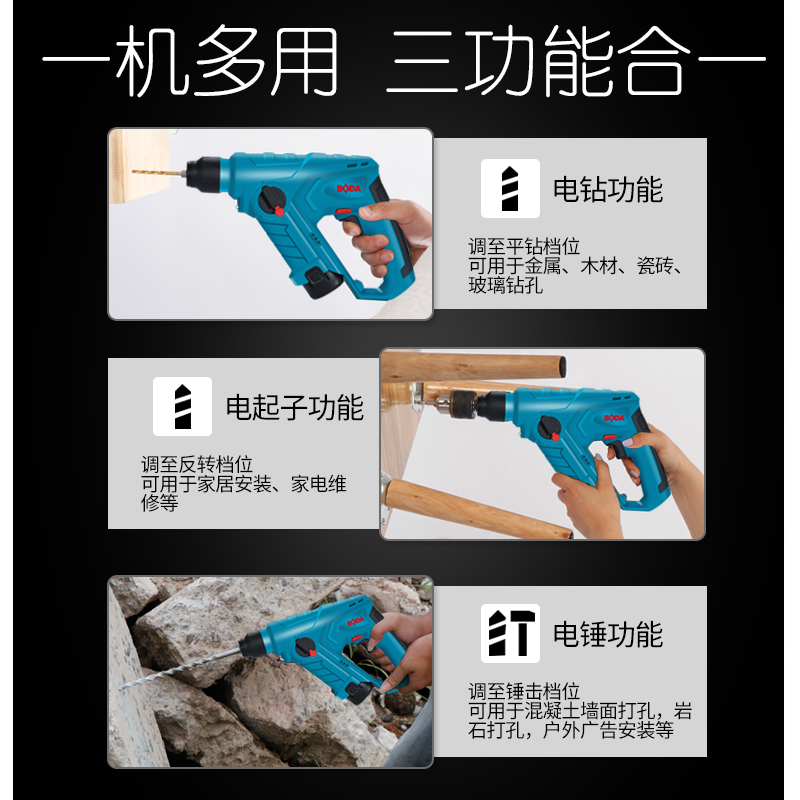 一机多用 三功能合一

BODA

电钻功能

调至平钻档位
可用于金属、木材、瓷砖、玻璃钻孔

电起子功能

调至反转档位
可用于家居安装、家电维修等

BODA

BODA

电锤功能

调至锤击档位
可用于混凝土墙面打孔，岩石打孔，户外广告安装等