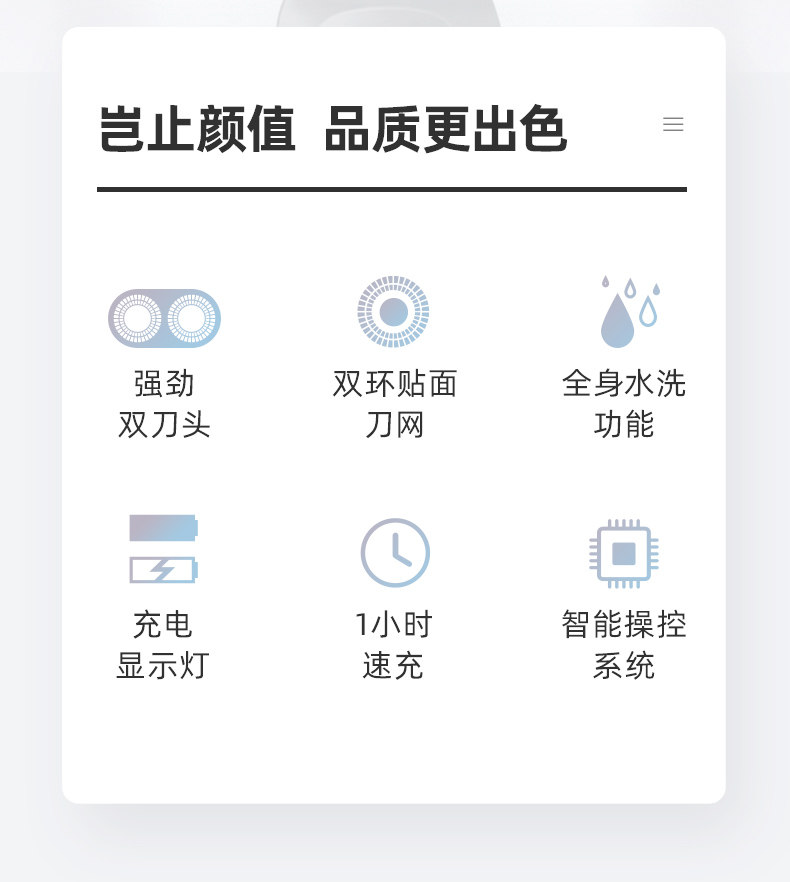 岂止颜值 品质更出色

强劲
双刀头

双环贴面
刀网

全身水洗
功能

充电
显示灯

1小时
速充

智能操控
系统