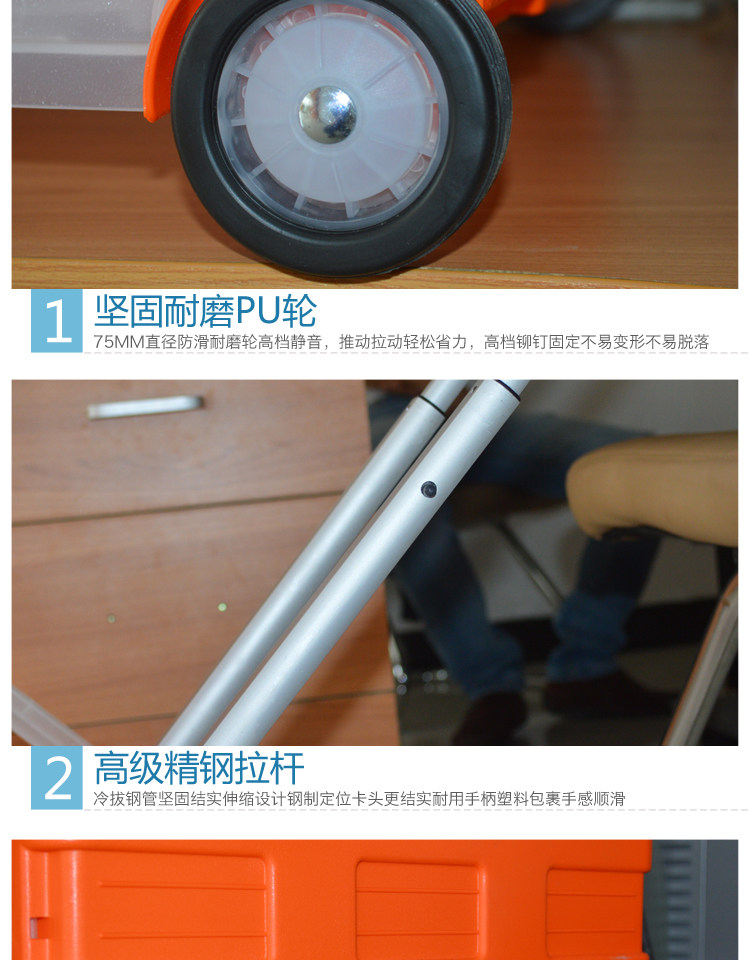 1 坚固耐磨PU轮
75MM直径防滑耐磨轮高档静音，推动拉动轻松省力，高档铆钉固定不易变形不易脱落

2 高级精钢拉杆
冷拔钢管坚固结实伸缩设计钢制定位卡头更结实耐用手柄塑料包裹手感顺滑