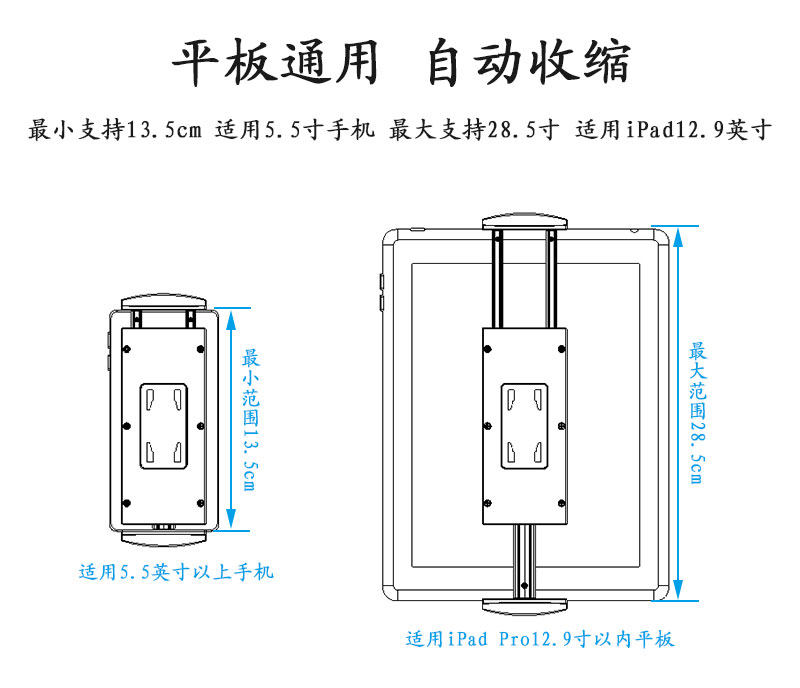 平板通用 自动收缩

最小支持13.5cm 适用5.5寸手机 最大支持28.5寸 适用iPad12.9英寸

最小范围13.5cm

适用5.5英寸以上手机

最大范围28.5cm

适用iPad Pro12.9寸以内平板