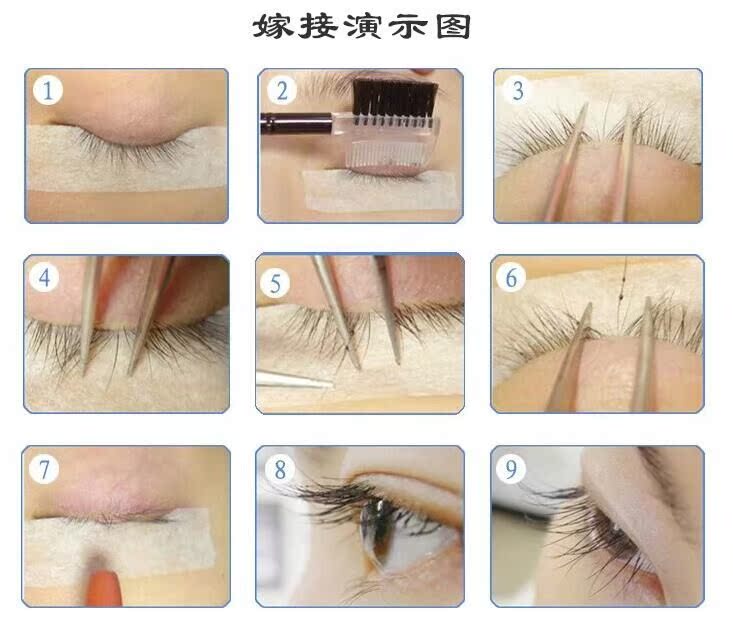 嫁接演示图

1

2

3

4

5

6

7

8

9